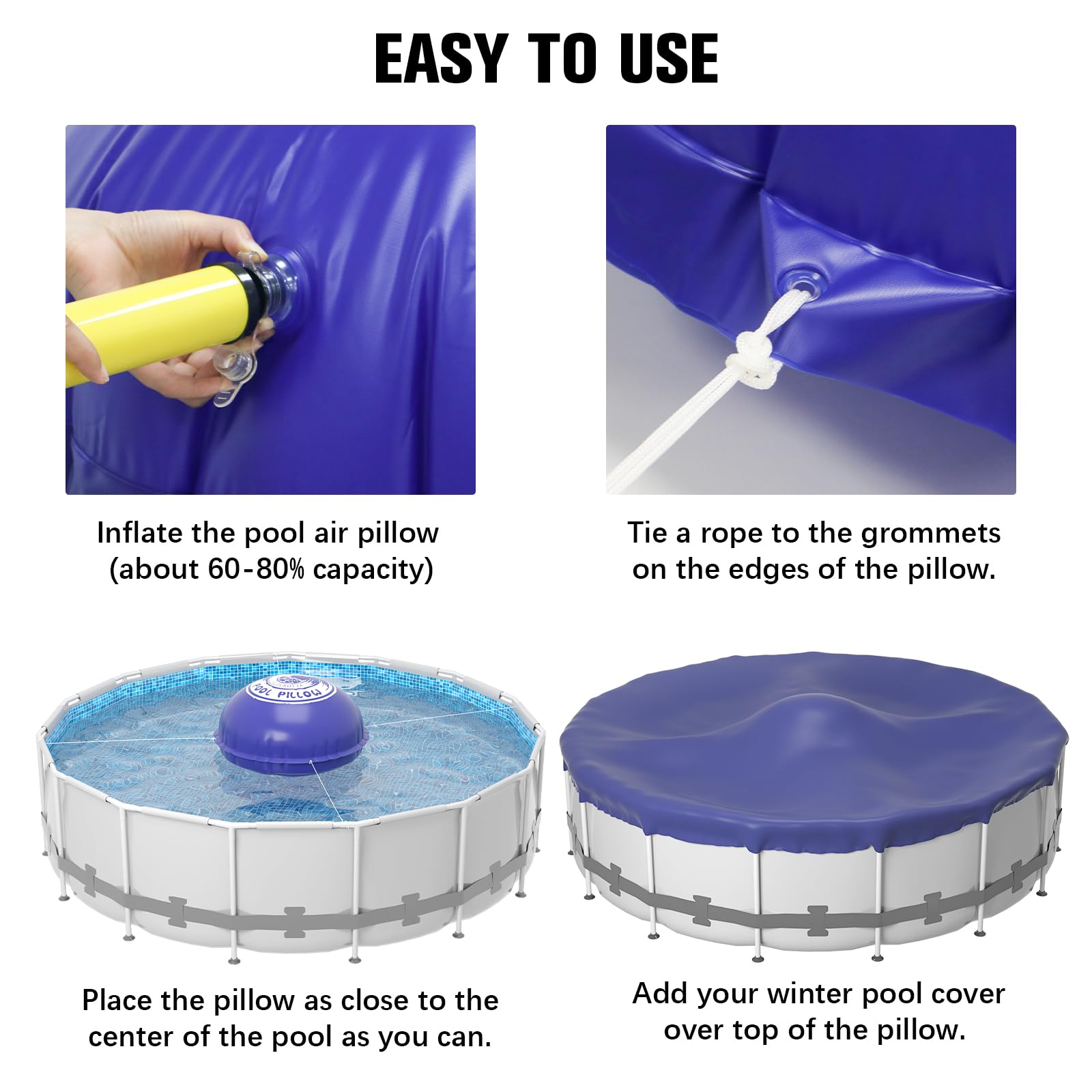 EASY TO USE

Inflate the pool air pillow (about 60-80% capacity)

Tie a rope to the grommets on the edges of the pillow.

POOL PILLOW

Place the pillow as close to the center of the pool as you can.

Add your winter pool cover over top of the pillow.