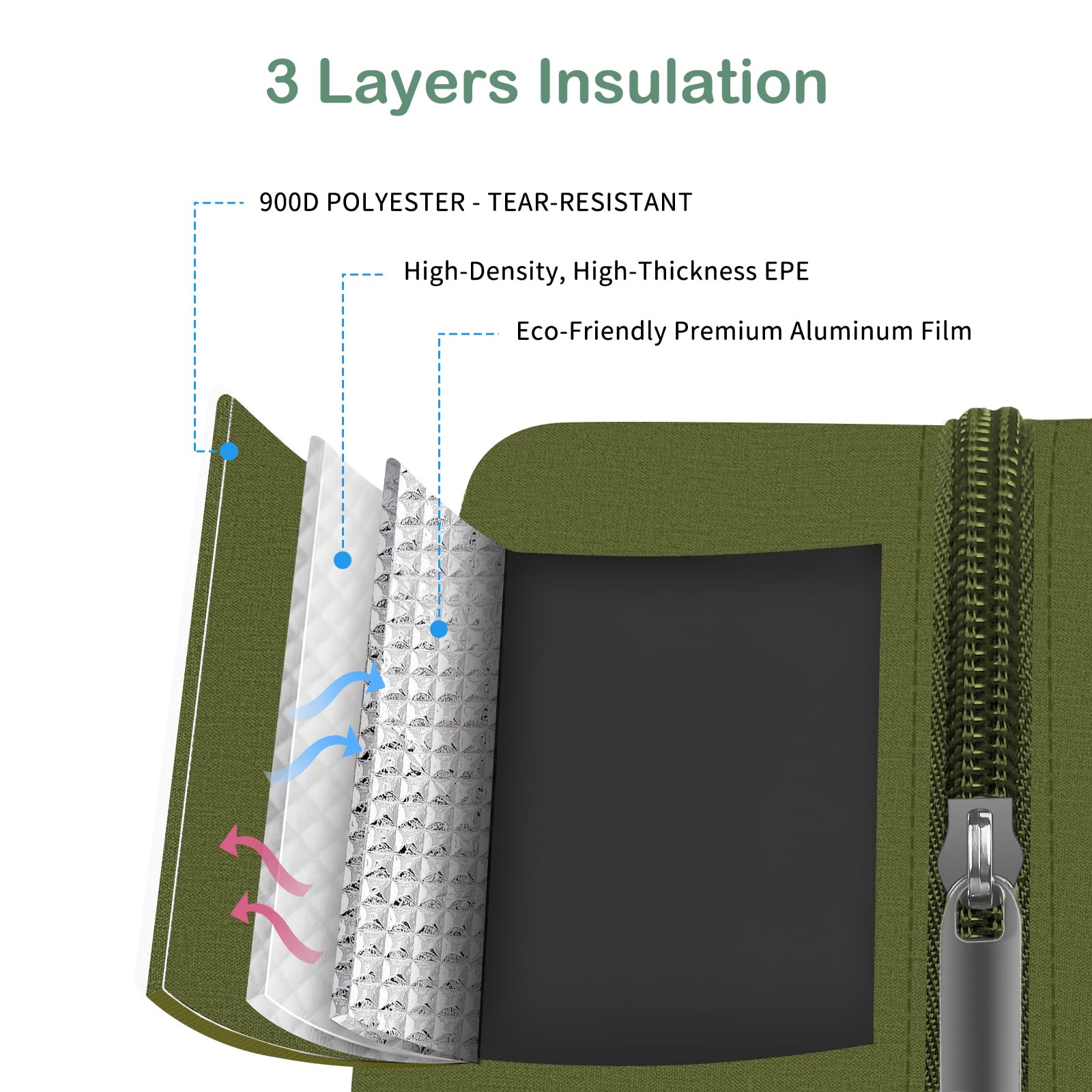 3 Layers Insulation

900D POLYESTER - TEAR-RESISTANT

High-Density, High-Thickness EPE

Eco-Friendly Premium Aluminum Film