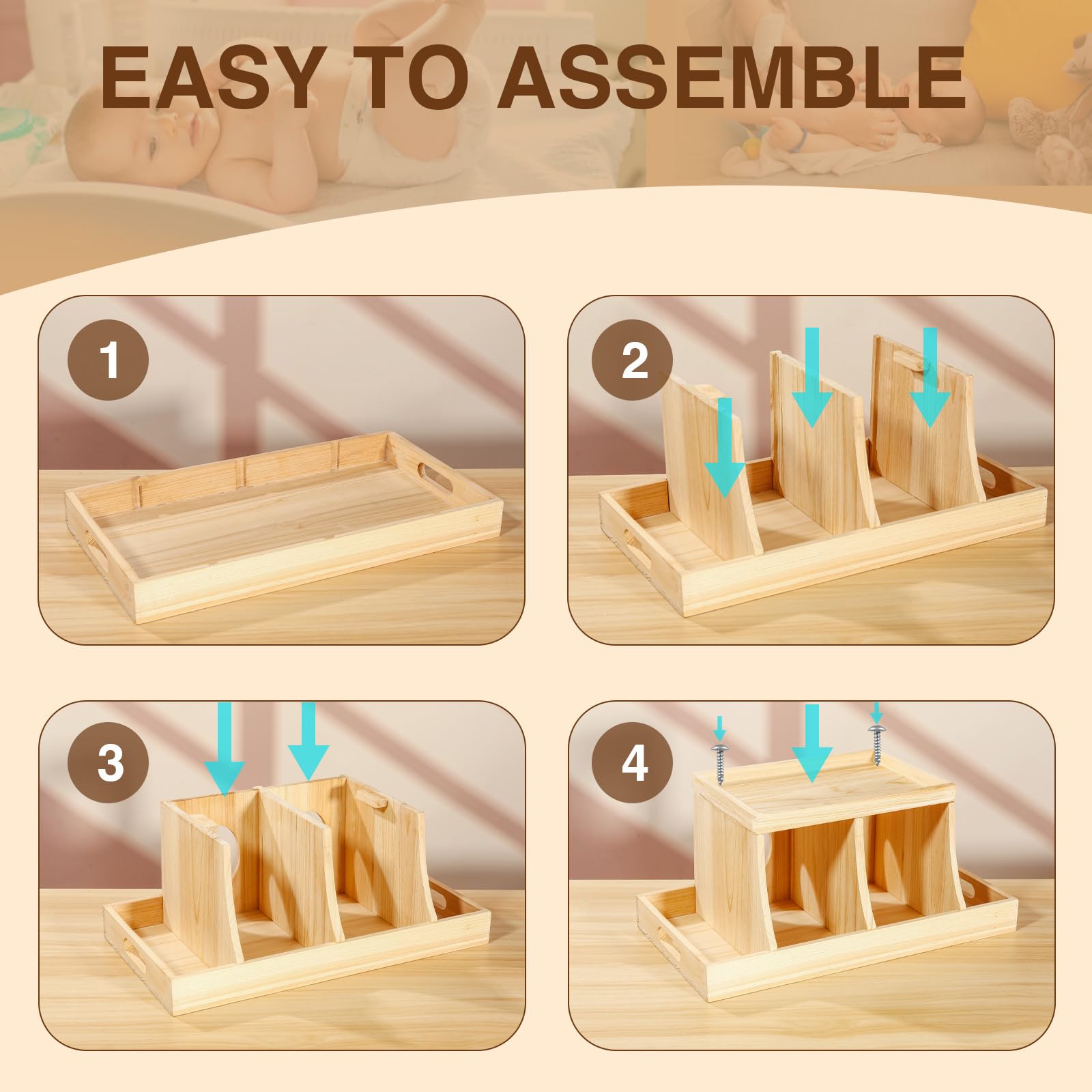 EASY TO ASSEMBLE

1

2

3

4