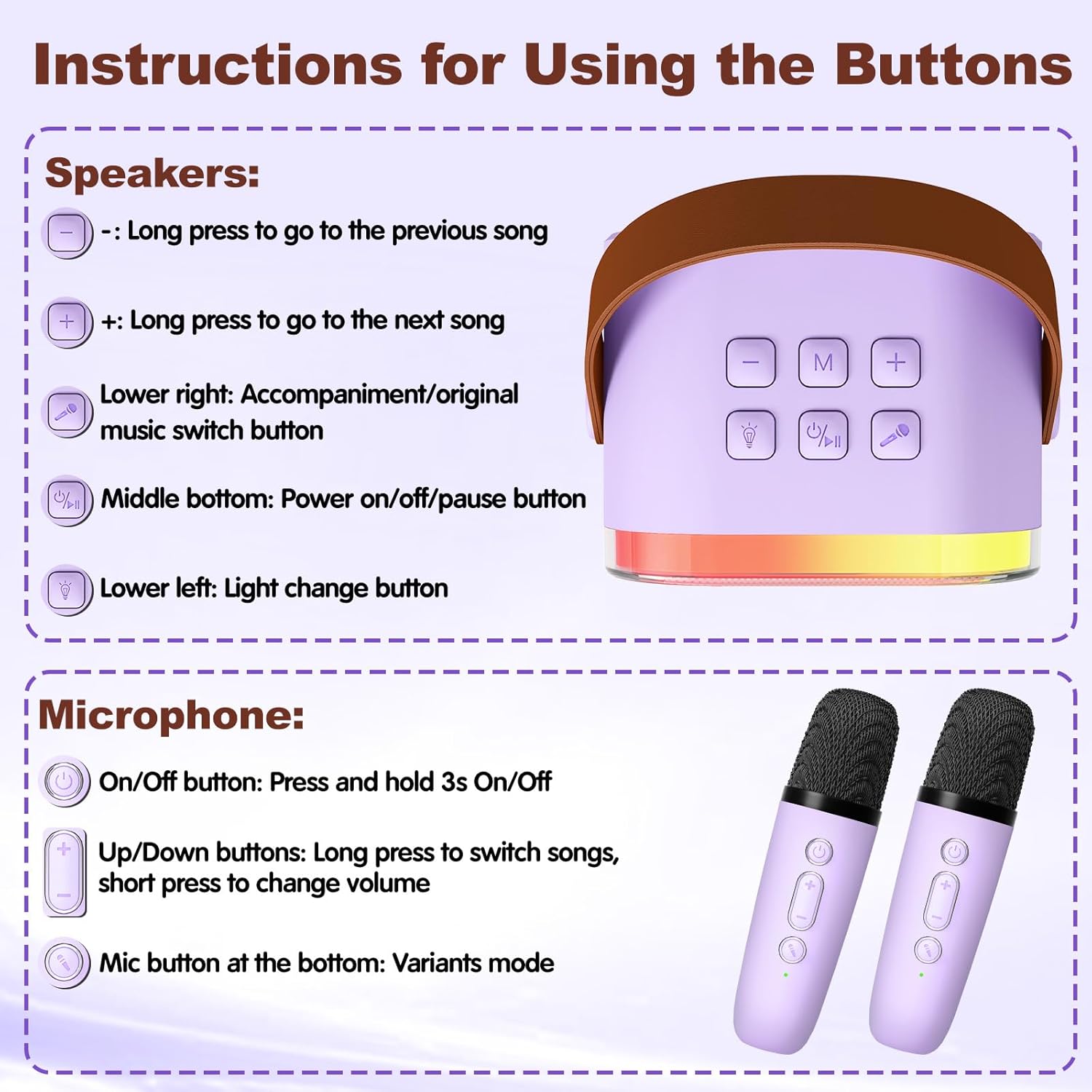 Instructions for Using the Buttons

Speakers:

-: Long press to go to the previous song

+: Long press to go to the next song

Lower right: Accompaniment/original music switch button

Middle bottom: Power on/off/pause button

Lower left: Light change button

M

Microphone:

On/Off button: Press and hold 3s On/Off

Up/Down buttons: Long press to switch songs, short press to change volume

Mic button at the bottom: Variants mode