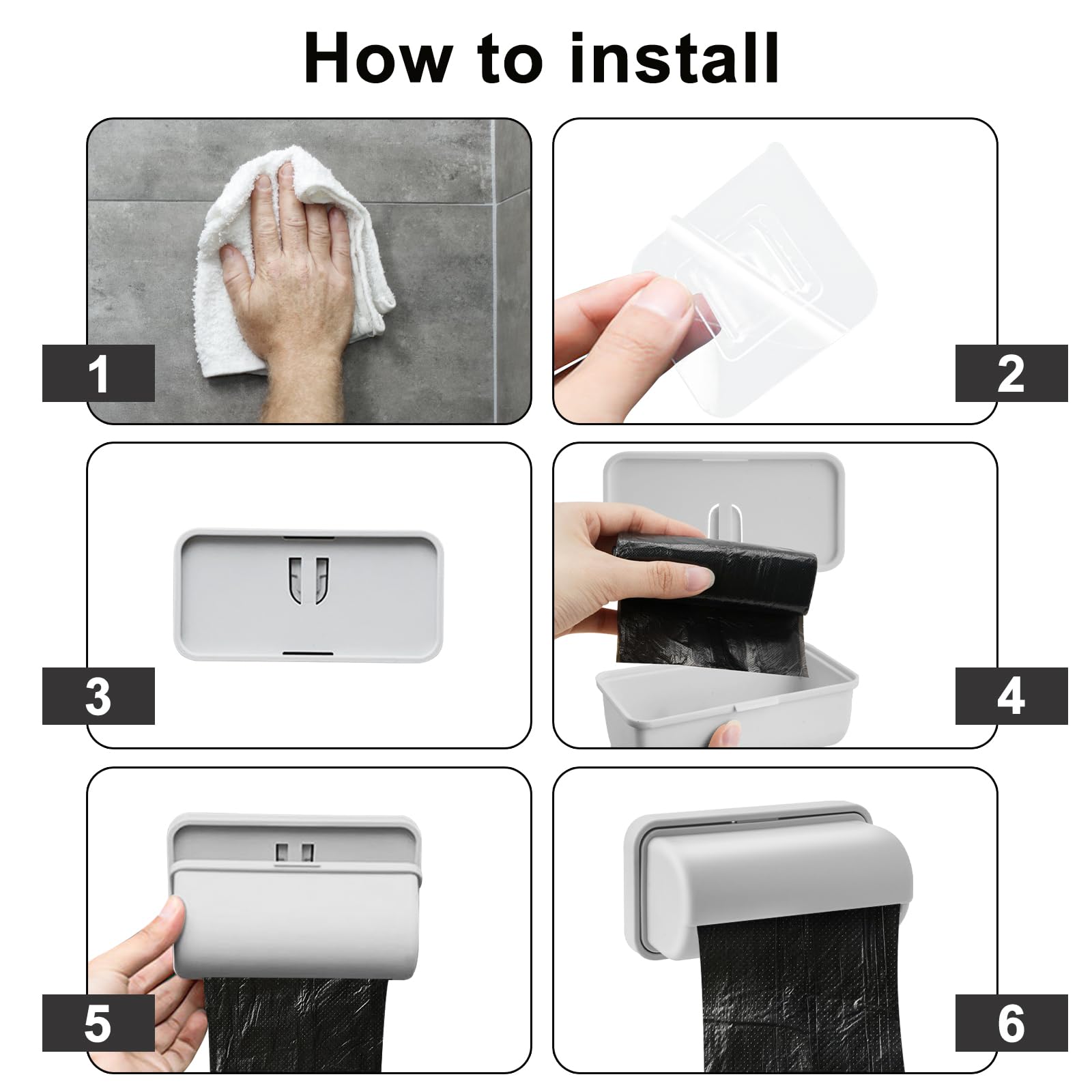 How to install

1

2

3

4

5

6