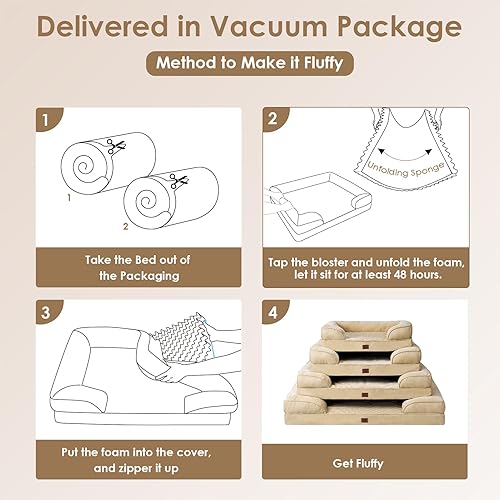 Delivered in Vacuum Package

Method to Make it Fluffy

1

1

2

Take the Bed out of the Packaging

2

Unfolding Sponge

Tap the bloster and unfold the foam, let it sit for at least 48 hours.

3

Put the foam into the cover, and zipper it up

4

Get Fluffy