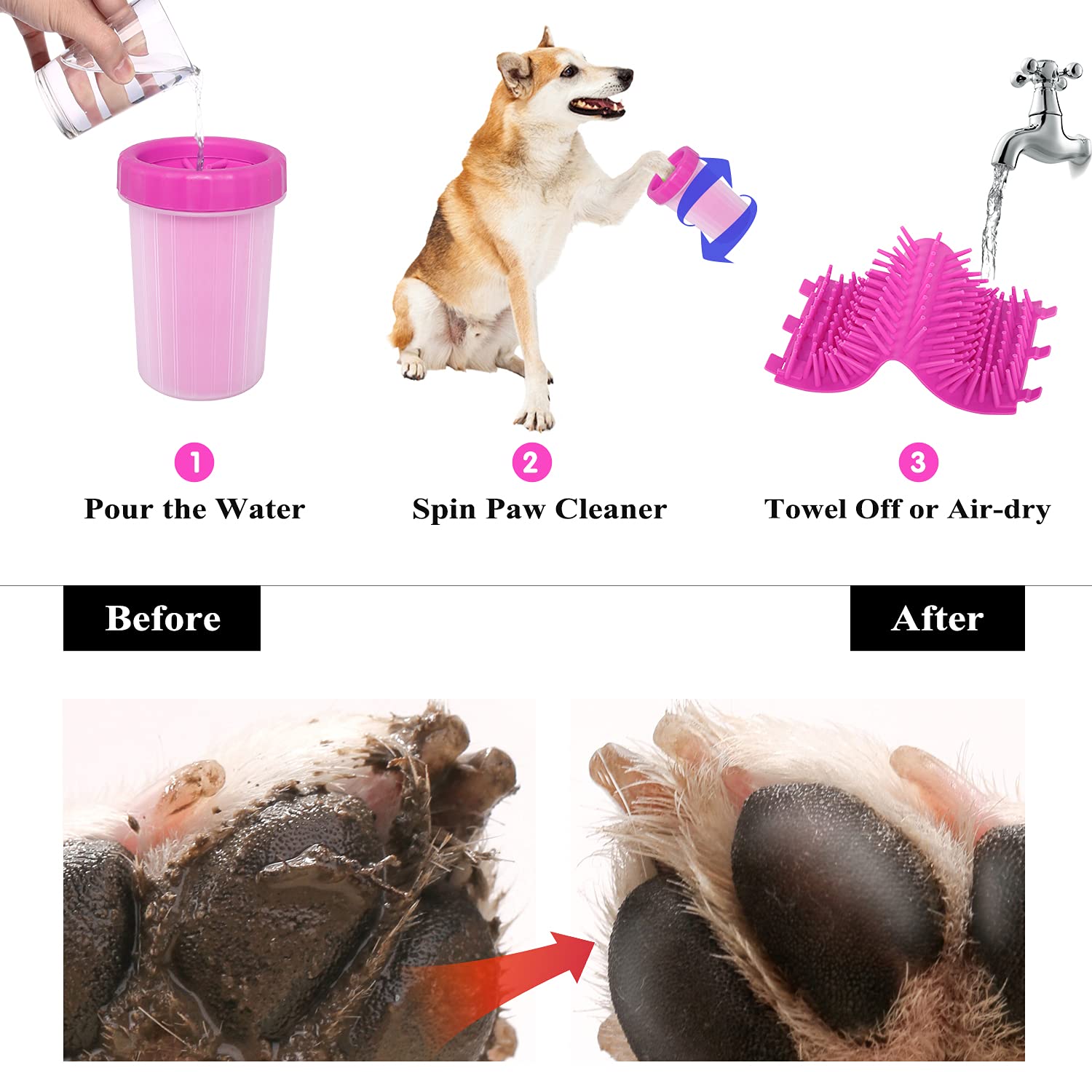 1
Pour the Water

2
Spin Paw Cleaner

3
Towel Off or Air-dry

Before

After