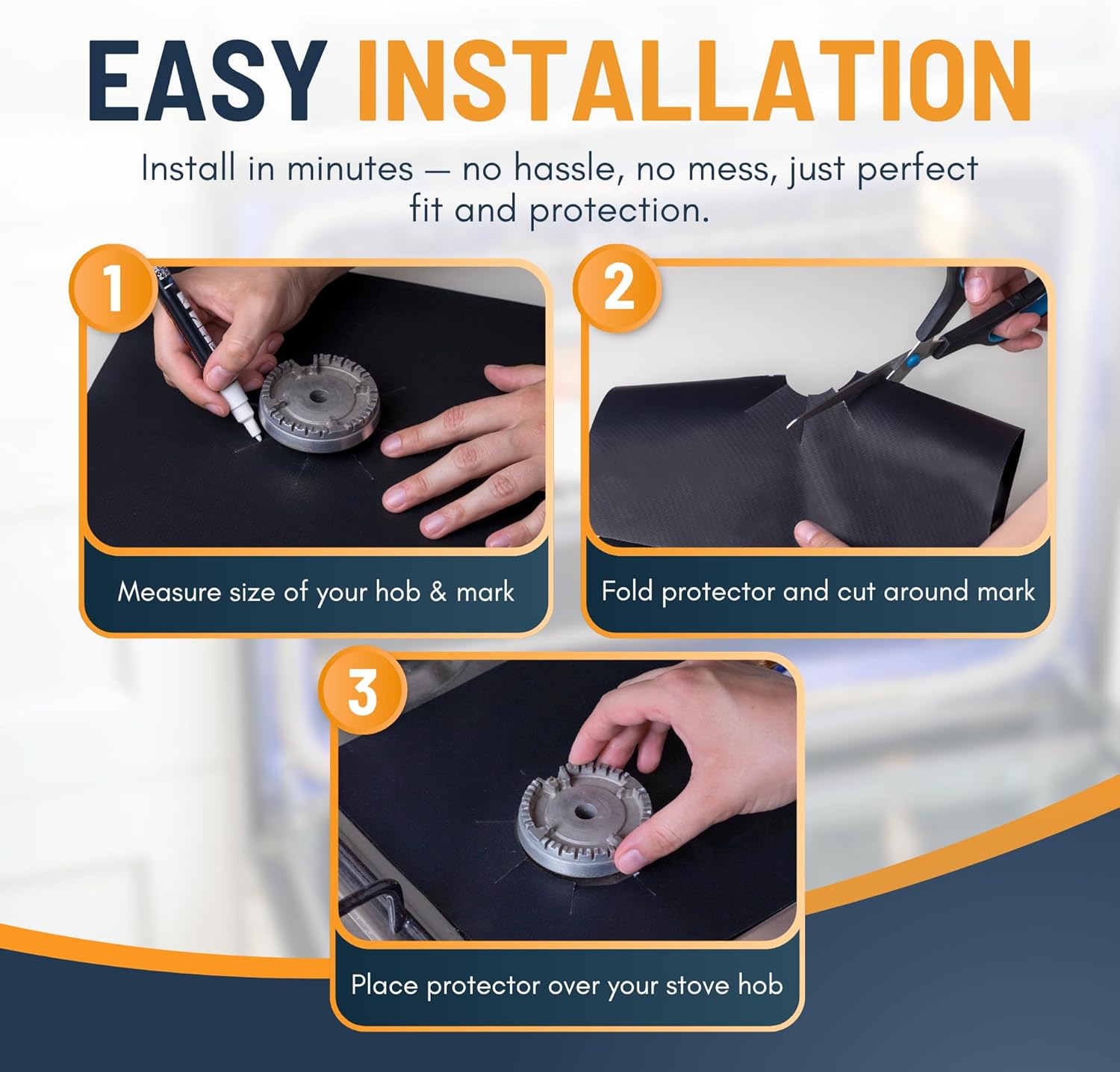 EASY INSTALLATION

Install in minutes — no hassle, no mess, just perfect fit and protection.

1

Measure size of your hob & mark

2

Fold protector and cut around mark

3

Place protector over your stove hob