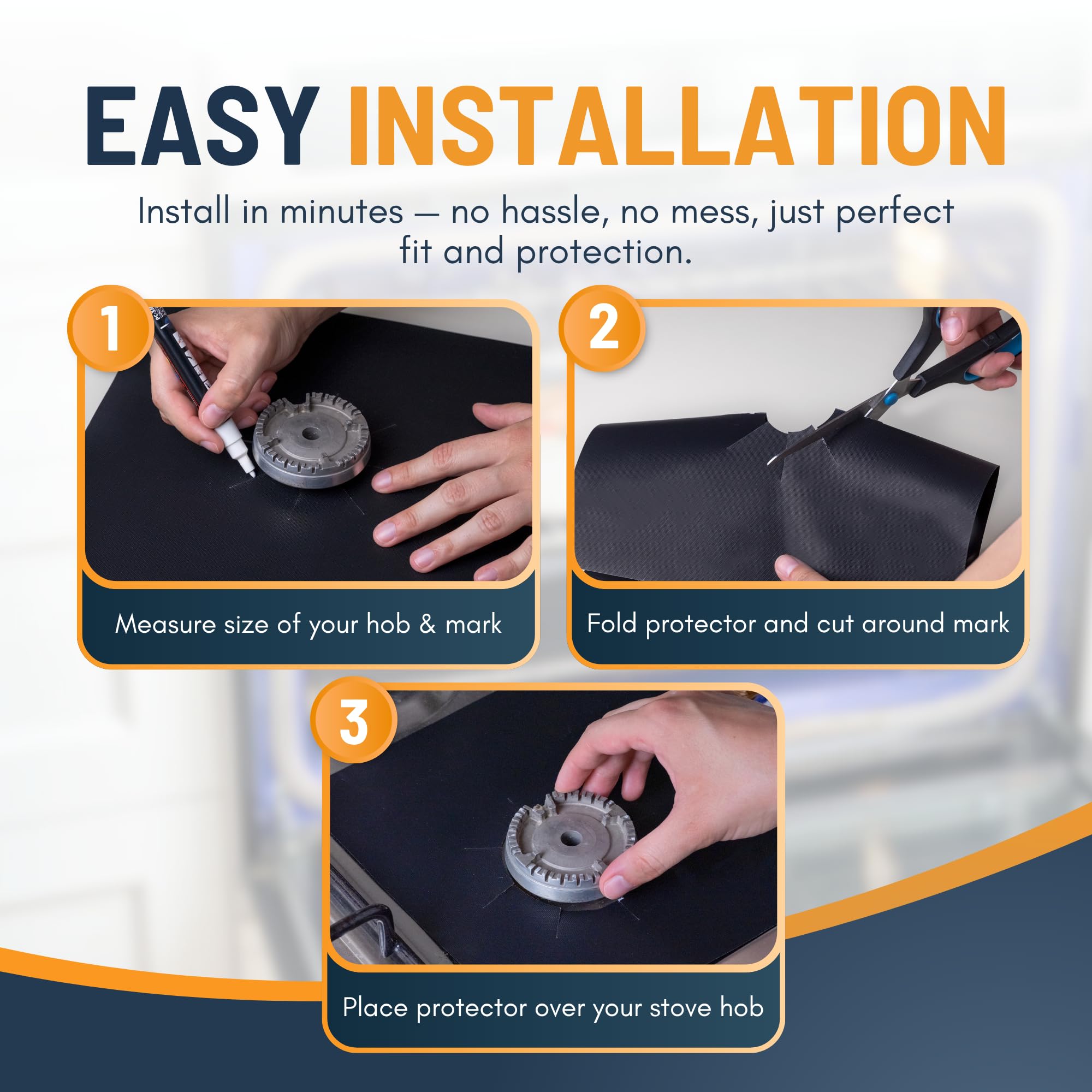 EASY INSTALLATION

Install in minutes — no hassle, no mess, just perfect fit and protection.

1

Measure size of your hob & mark

2

Fold protector and cut around mark

3

Place protector over your stove hob