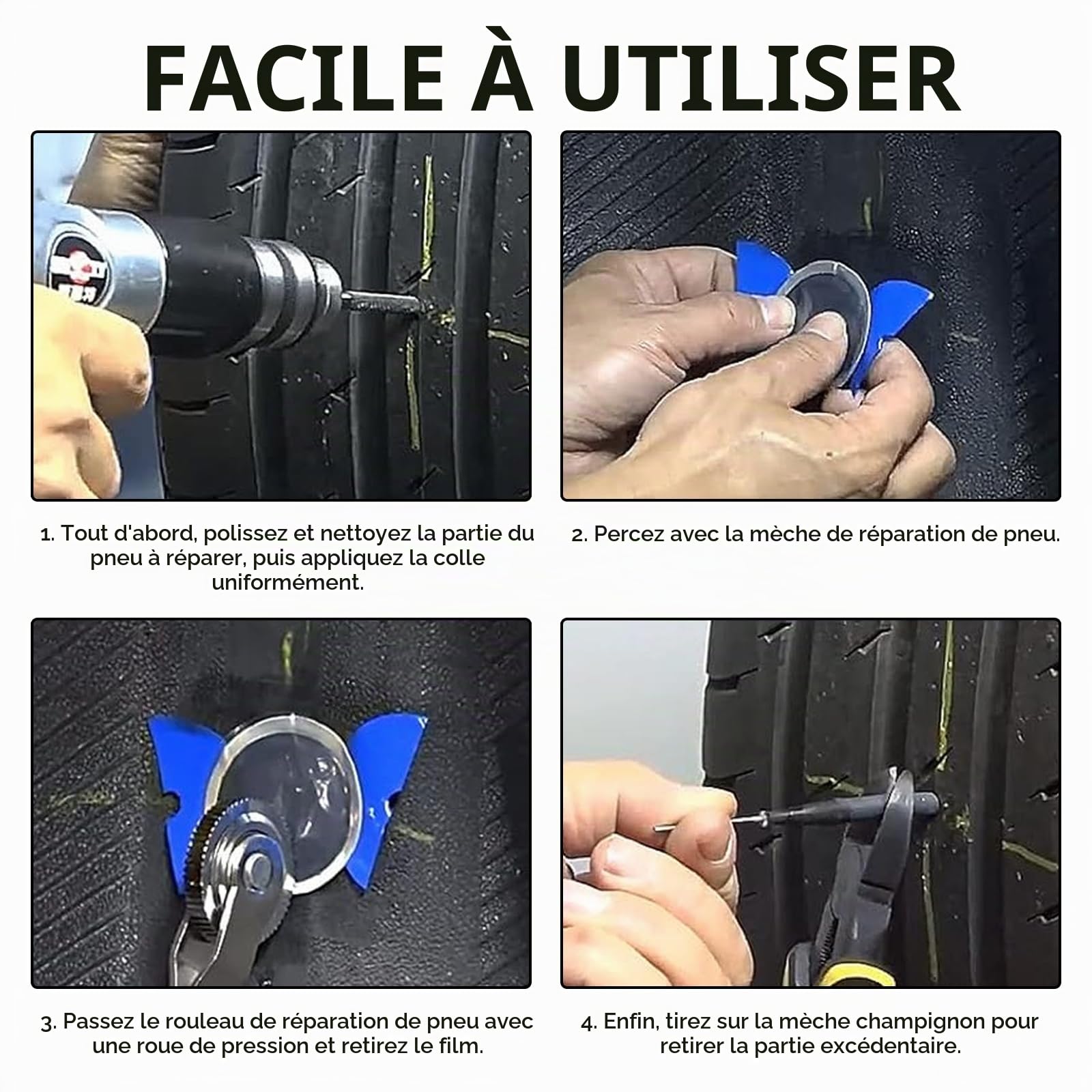 FACILE À UTILISER

1. Tout d'abord, polissez et nettoyez la partie du pneu à réparer, puis appliquez la colle uniformément.

2. Percez avec la mèche de réparation de pneu.

3. Passez le rouleau de réparation de pneu avec une roue de pression et retirez le film.

4. Enfin, tirez sur la mèche champignon pour retirer la partie excédentaire.