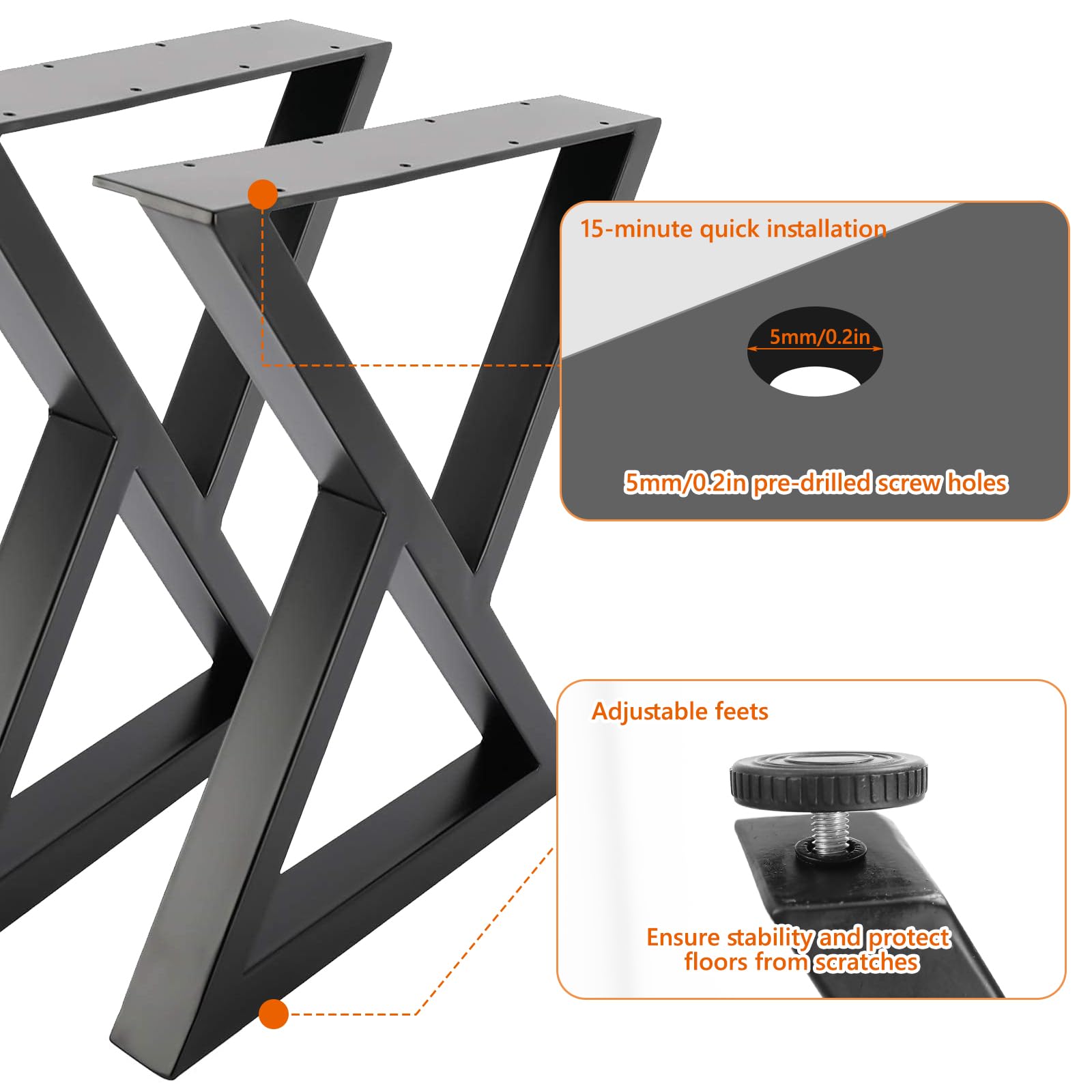 15-minute quick installation

5mm/0.2in

5mm/0.2in pre-drilled screw holes

Adjustable feets

Ensure stability and protect floors from scratches