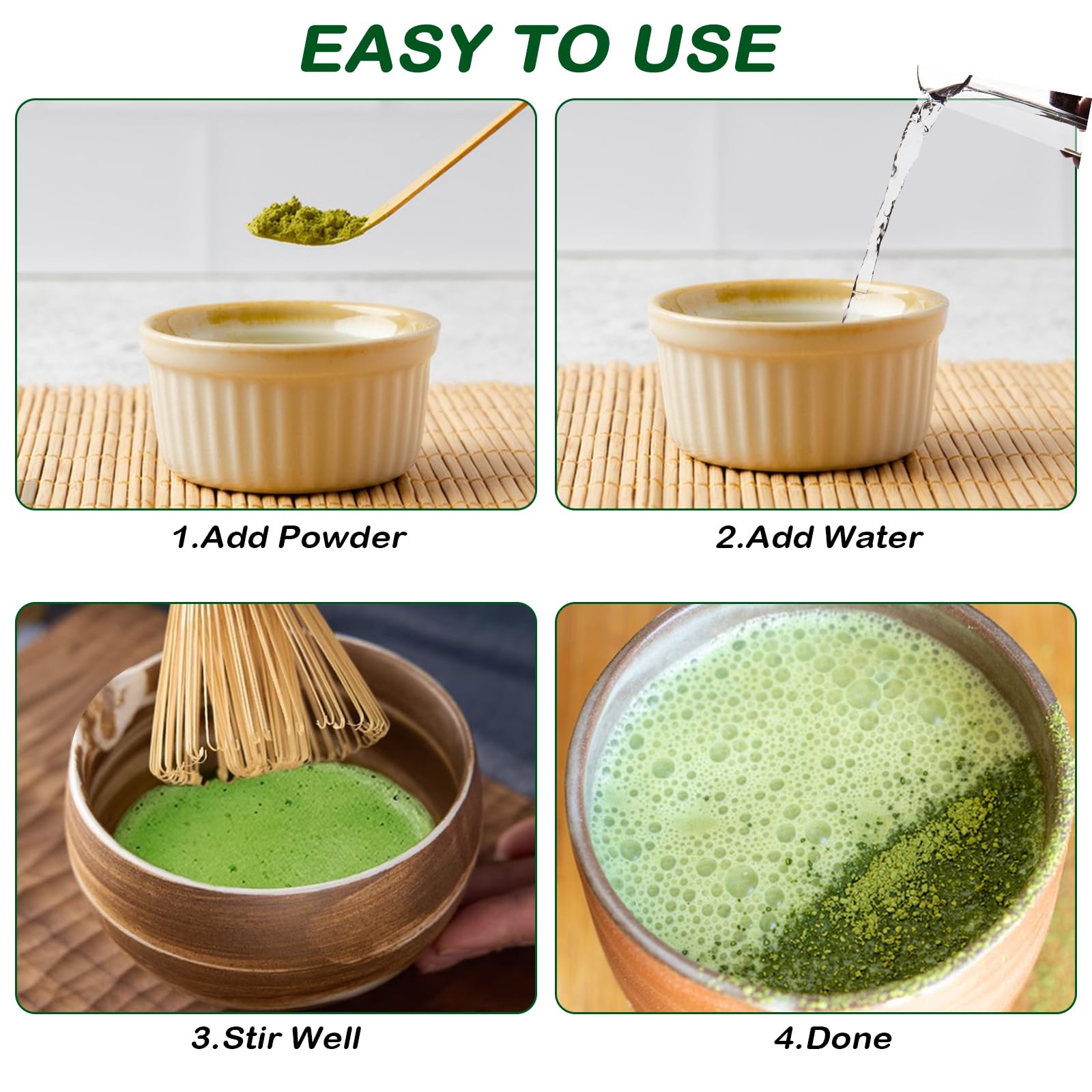 EASY TO USE

1.Add Powder

2.Add Water

3.Stir Well

4.Done