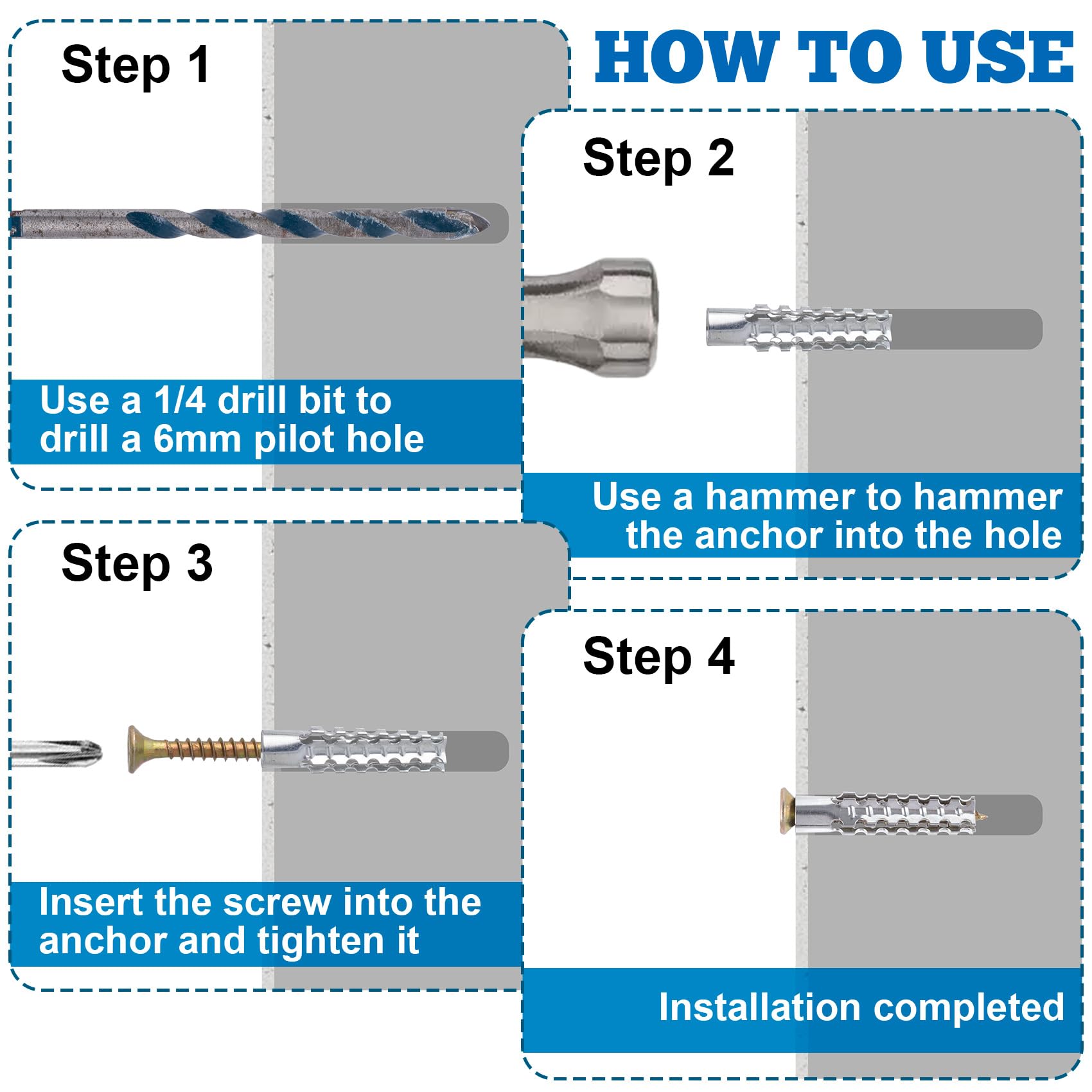 HOW TO USE

Step 1

Use a 1/4 drill bit to drill a 6mm pilot hole

Step 2

Use a hammer to hammer the anchor into the hole

Step 3

Insert the screw into the anchor and tighten it

Step 4

Installation completed