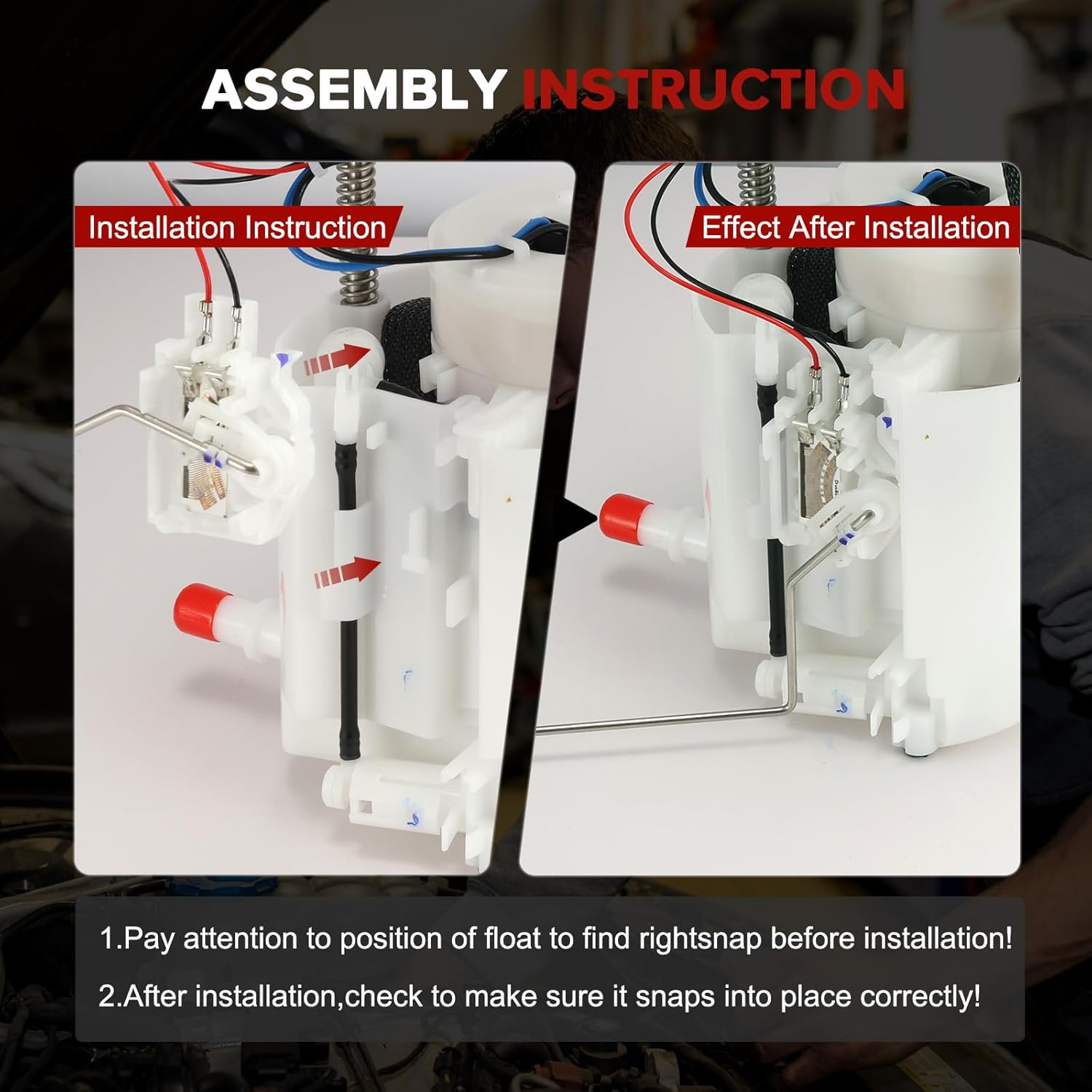 ASSEMBLY INSTRUCTION

Installation Instruction

Effect After Installation

1.Pay attention to position of float to find rightsnap before installation!

2.After installation,check to make sure it snaps into place correctly!