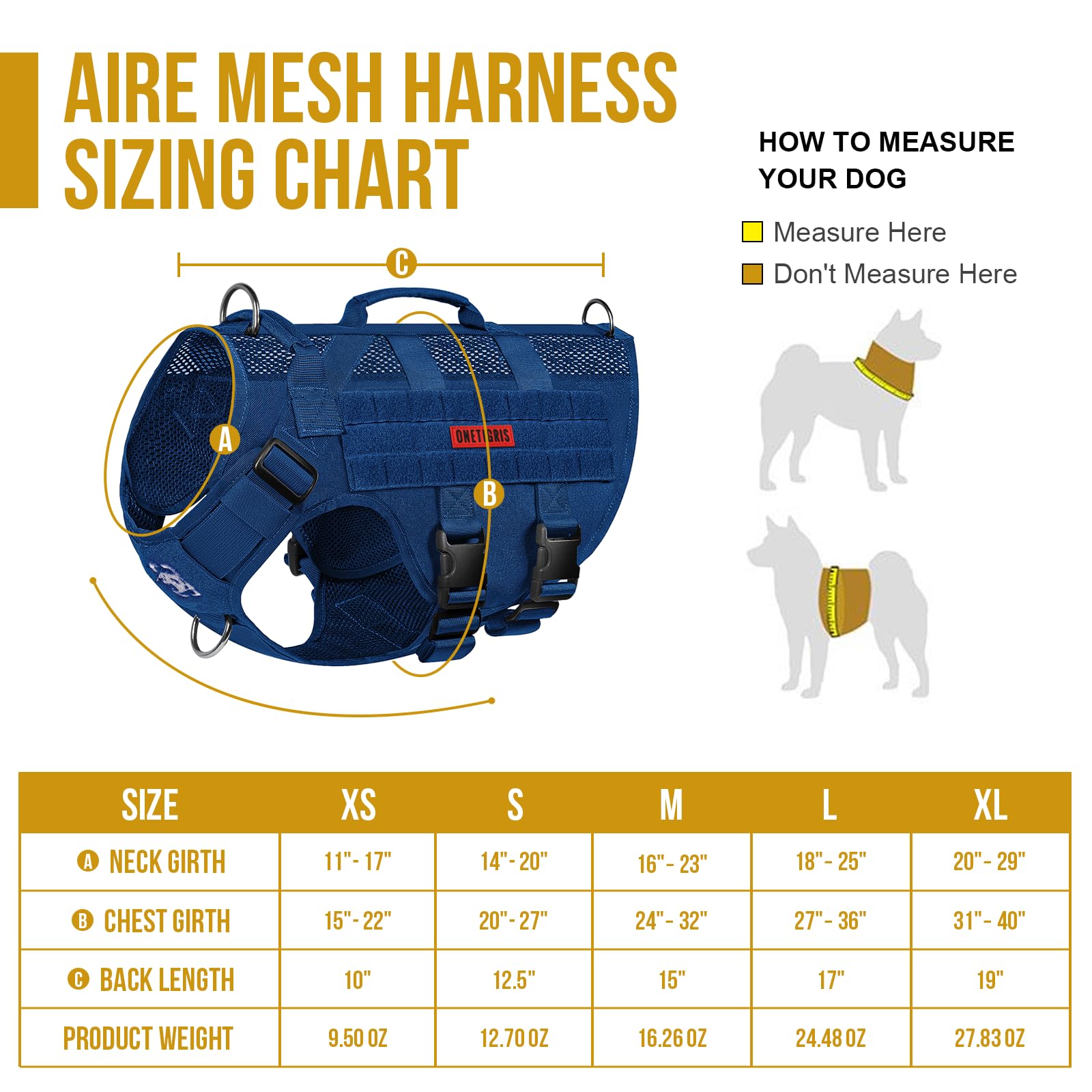 AIRE MESH HARNESS SIZING CHART

HOW TO MEASURE YOUR DOG

Measure Here

Don't Measure Here

C

A

ONETIGRIS

B

| SIZE | XS | S | M | L | XL |
|---|---|---|---|---|---|
| A NECK GIRTH | 11"- 17" | 14"- 20" | 16"- 23" | 18"- 25" | 20"- 29" |
| B CHEST GIRTH | 15"- 22" | 20"- 27" | 24"- 32" | 27"- 36" | 31"- 40" |
| C BACK LENGTH | 10" | 12.5" | 15" | 17" | 19" |
| PRODUCT WEIGHT | 9.50 OZ | 12.70 OZ | 16.26 OZ | 24.48 OZ | 27.83 OZ |