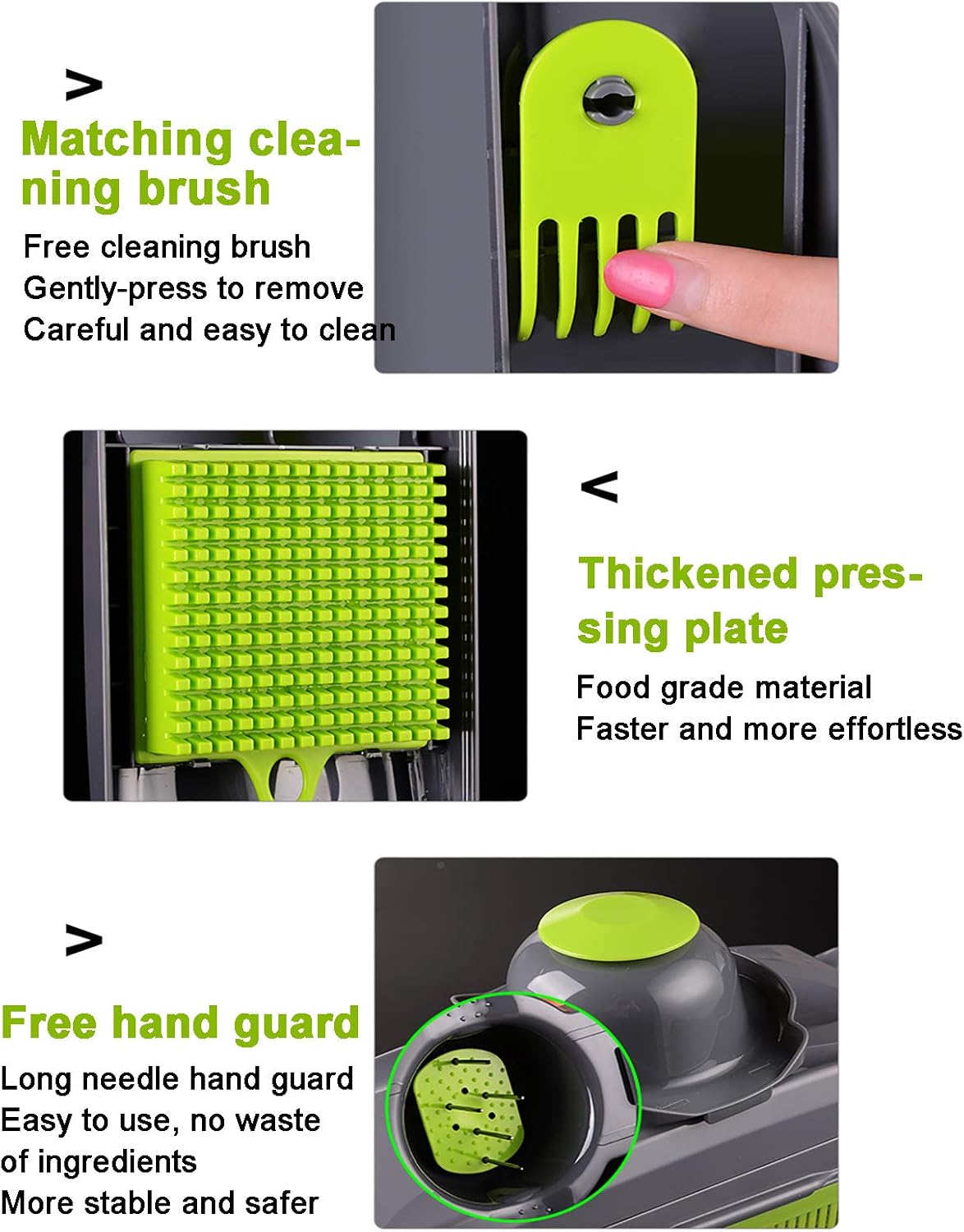 >

Matching cleaning brush

Free cleaning brush
Gently-press to remove
Careful and easy to clean

<

Thickened pressing plate

Food grade material
Faster and more effortless

>

Free hand guard

Long needle hand guard
Easy to use, no waste of ingredients
More stable and safer