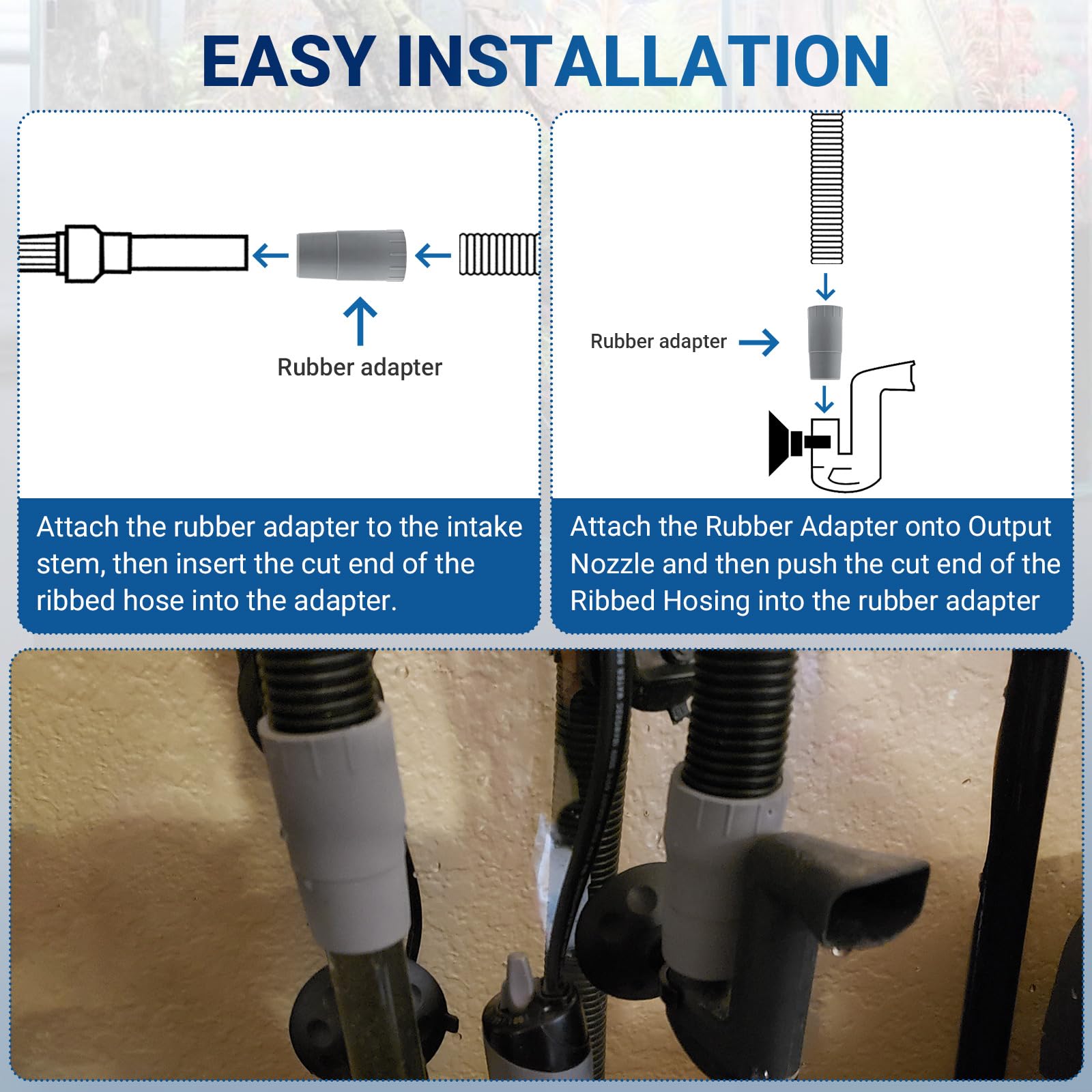 EASY INSTALLATION

Rubber adapter

Attach the rubber adapter to the intake stem, then insert the cut end of the ribbed hose into the adapter.

Rubber adapter

Attach the Rubber Adapter onto Output Nozzle and then push the cut end of the Ribbed Hosing into the rubber adapter