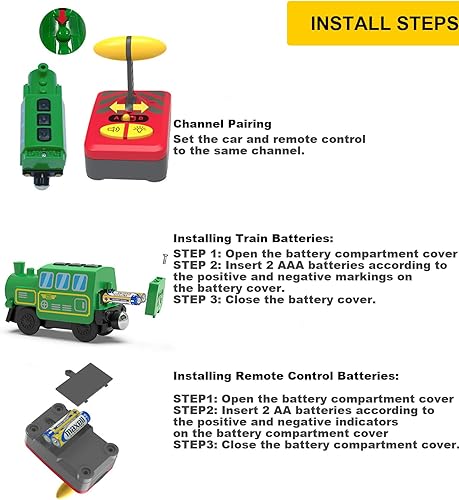 INSTALL STEPS

Channel Pairing
Set the car and remote control to the same channel.

Installing Train Batteries:
STEP 1: Open the battery compartment cover
STEP 2: Insert 2 AAA batteries according to the positive and negative markings on the battery cover.
STEP 3: Close the battery cover.

Installing Remote Control Batteries:

STEP1: Open the battery compartment cover
STEP2: Insert 2 AA batteries according to the positive and negative indicators on the battery compartment cover
STEP3: Close the battery compartment cover.

maxell