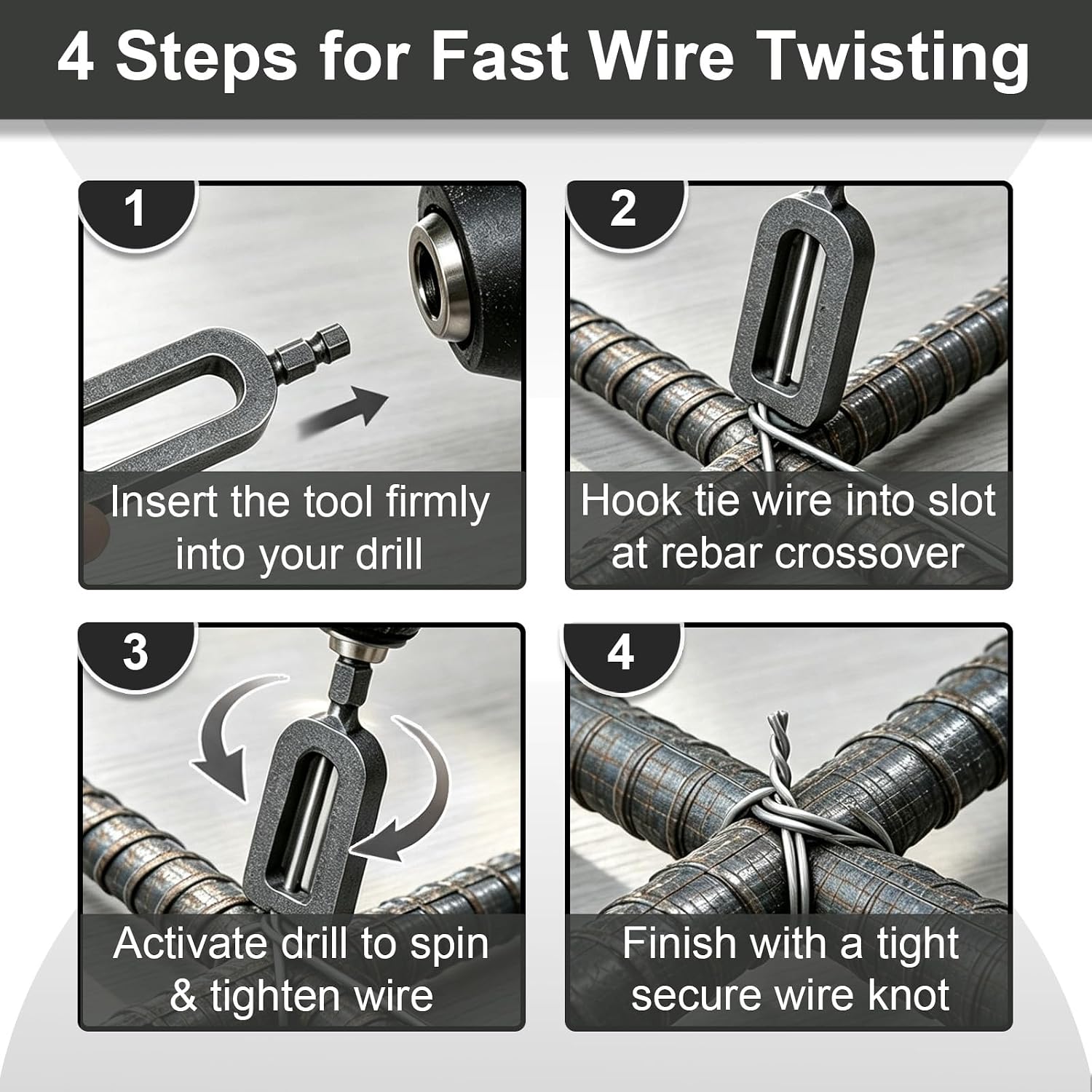 4 Steps for Fast Wire Twisting

1

Insert the tool firmly into your drill

2

Hook tie wire into slot at rebar crossover

3

Activate drill to spin & tighten wire

4

Finish with a tight secure wire knot