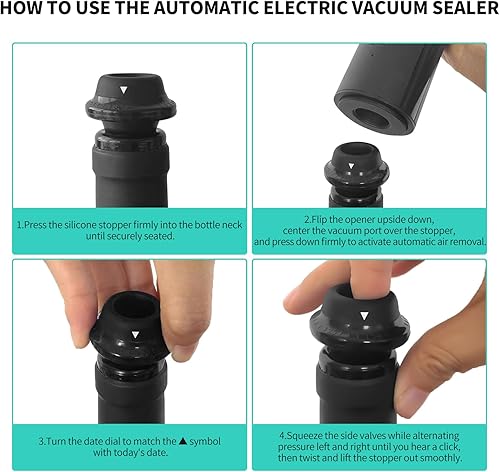 HOW TO USE THE AUTOMATIC ELECTRIC VACUUM SEALER

1.Press the silicone stopper firmly into the bottle neck until securely seated.

2.Flip the opener upside down, center the vacuum port over the stopper, and press down firmly to activate automatic air removal.

3.Turn the date dial to match the ▲ symbol with today's date.

4.Squeeze the side valves while alternating pressure left and right until you hear a click, then twist and lift the stopper out smoothly.