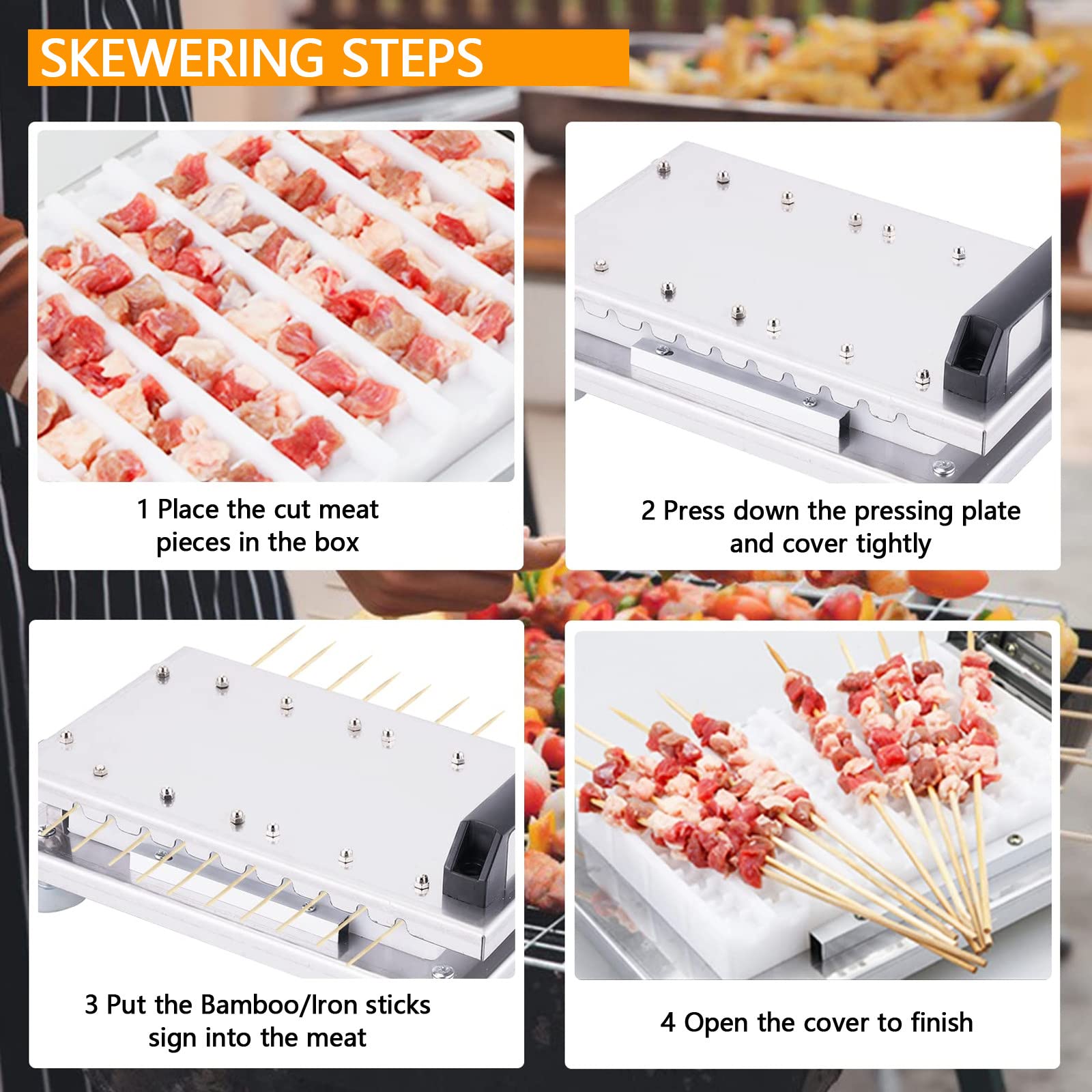 SKEWERING STEPS

1 Place the cut meat pieces in the box

2 Press down the pressing plate and cover tightly

3 Put the Bamboo/Iron sticks sign into the meat

4 Open the cover to finish