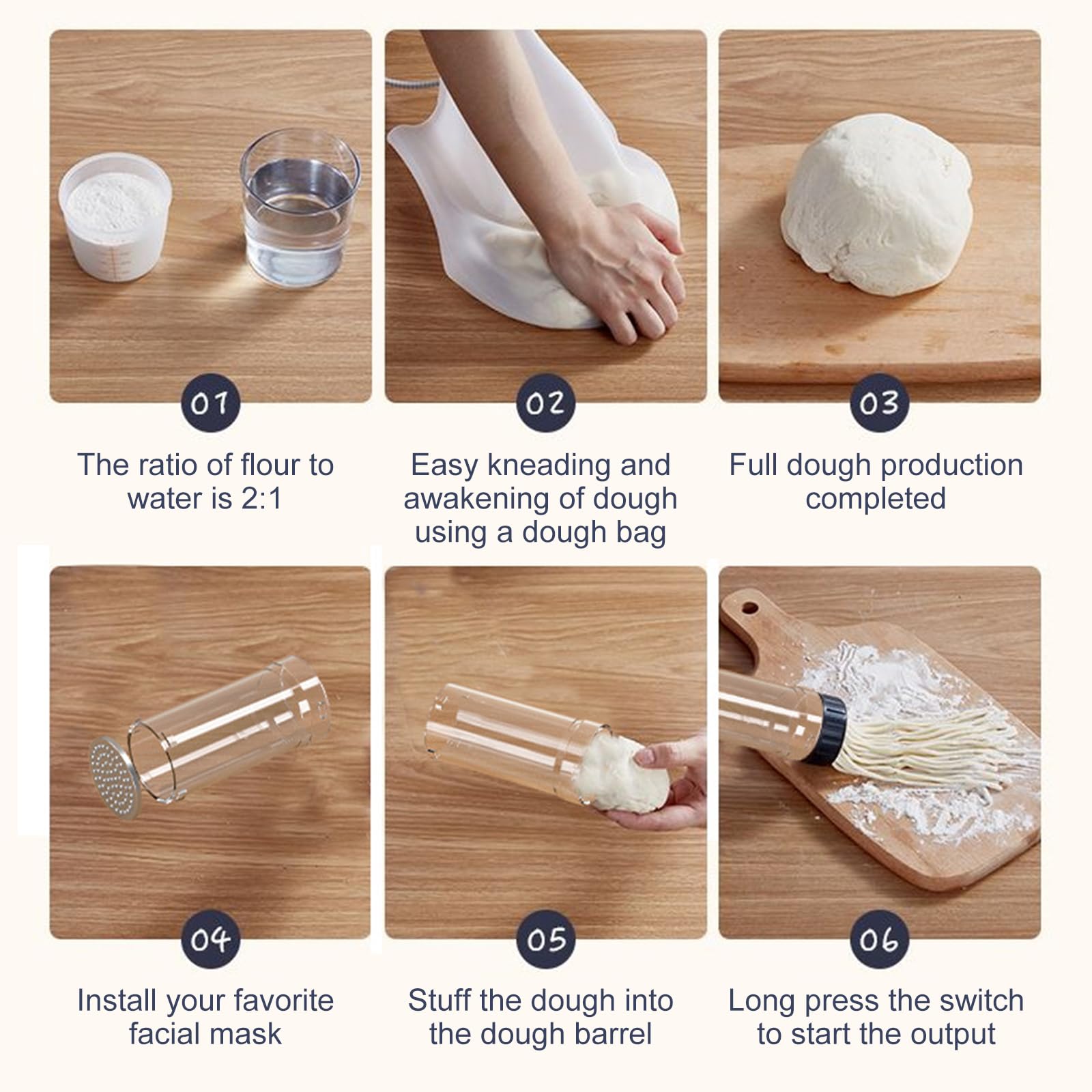 01

The ratio of flour to water is 2:1

02

Easy kneading and awakening of dough using a dough bag

03

Full dough production completed

04

Install your favorite facial mask

05

Stuff the dough into the dough barrel

06

Long press the switch to start the output