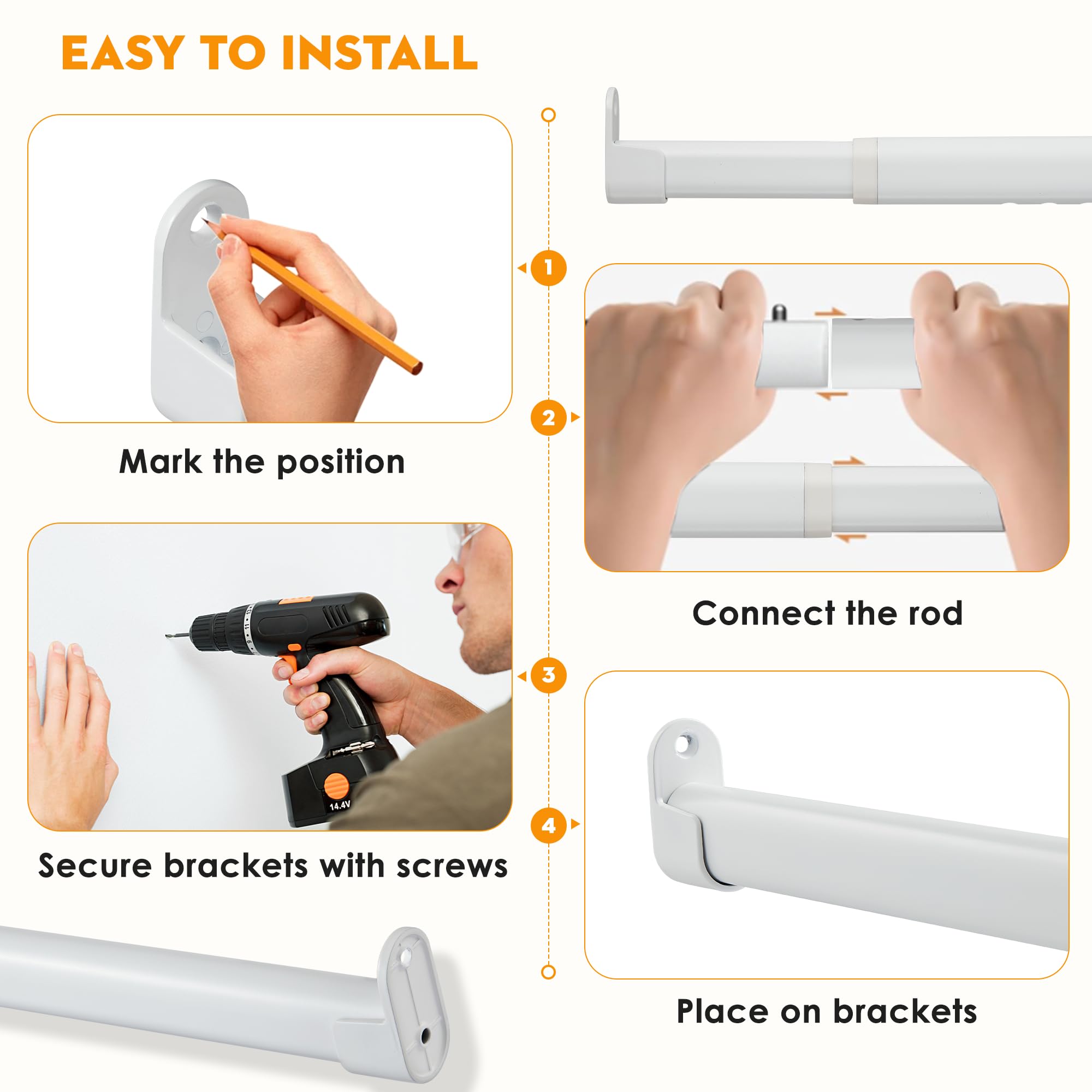 EASY TO INSTALL

1

Mark the position

2

Connect the rod

3

14.4V

Secure brackets with screws

4

Place on brackets