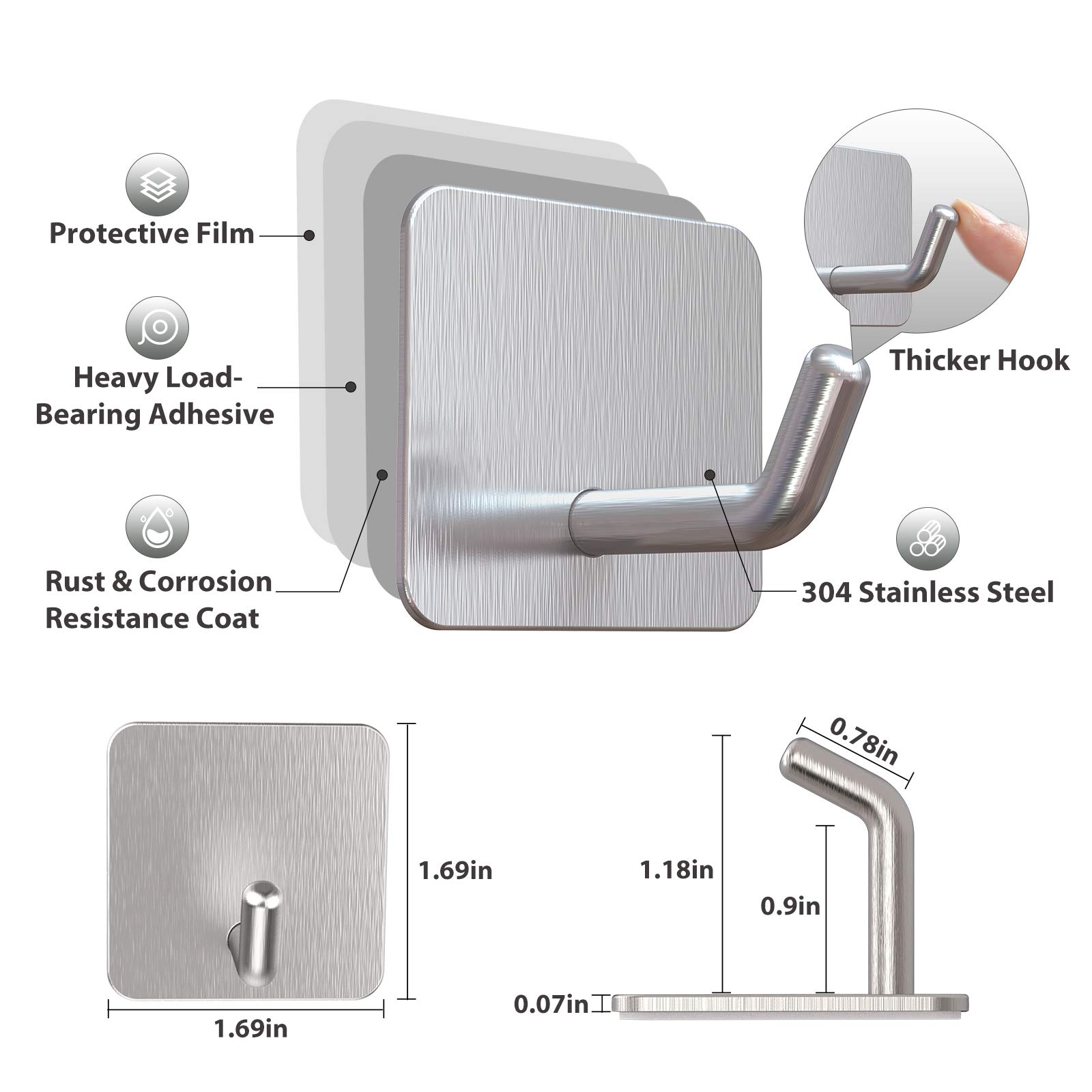 Protective Film

Heavy Load-Bearing Adhesive

Rust & Corrosion Resistance Coat

Thicker Hook

304 Stainless Steel

1.69in

1.69in

0.78in

1.18in

0.9in

0.07in