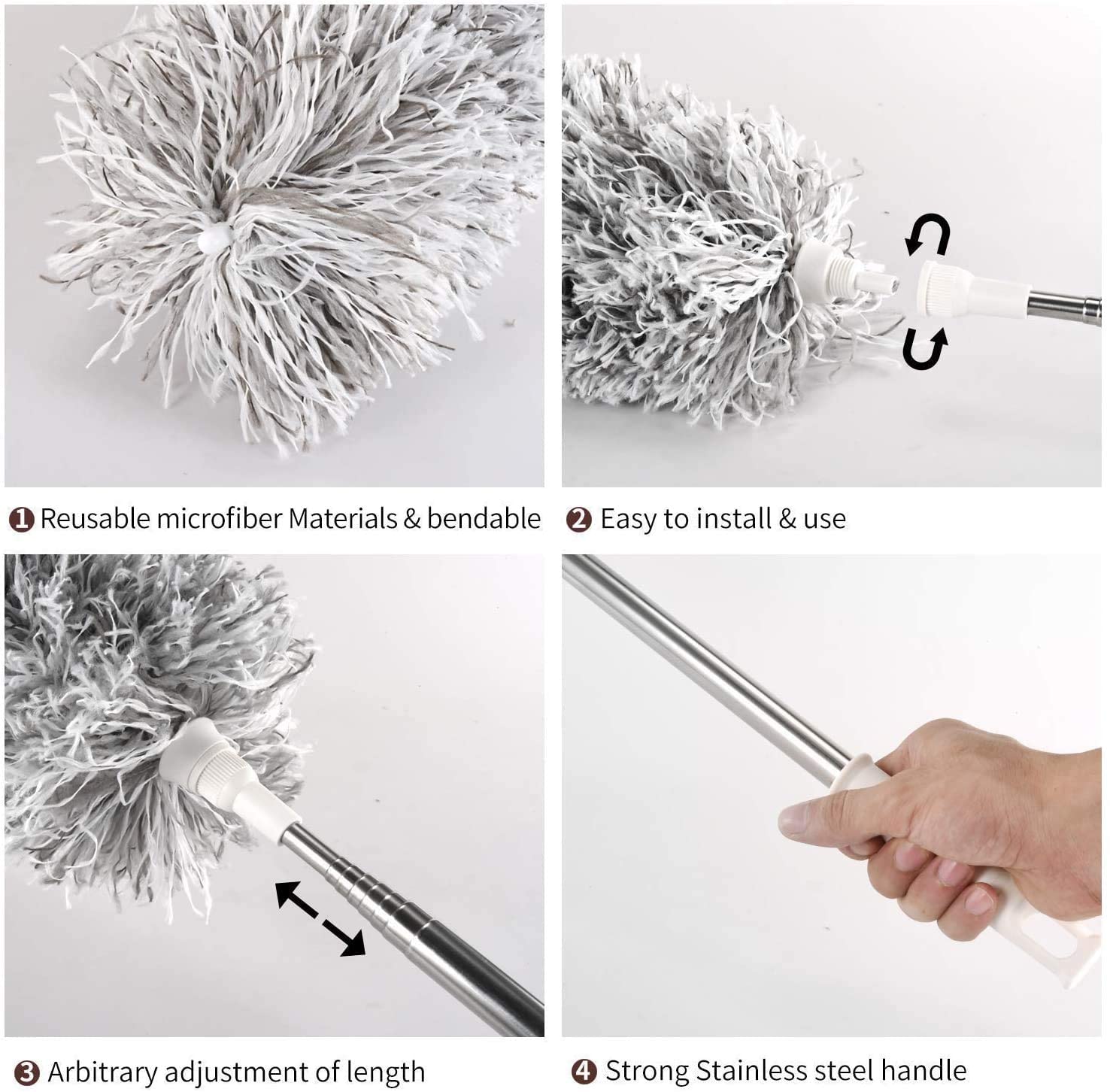 ❶ Reusable microfiber Materials & bendable

❷ Easy to install & use

❸ Arbitrary adjustment of length

❹ Strong Stainless steel handle