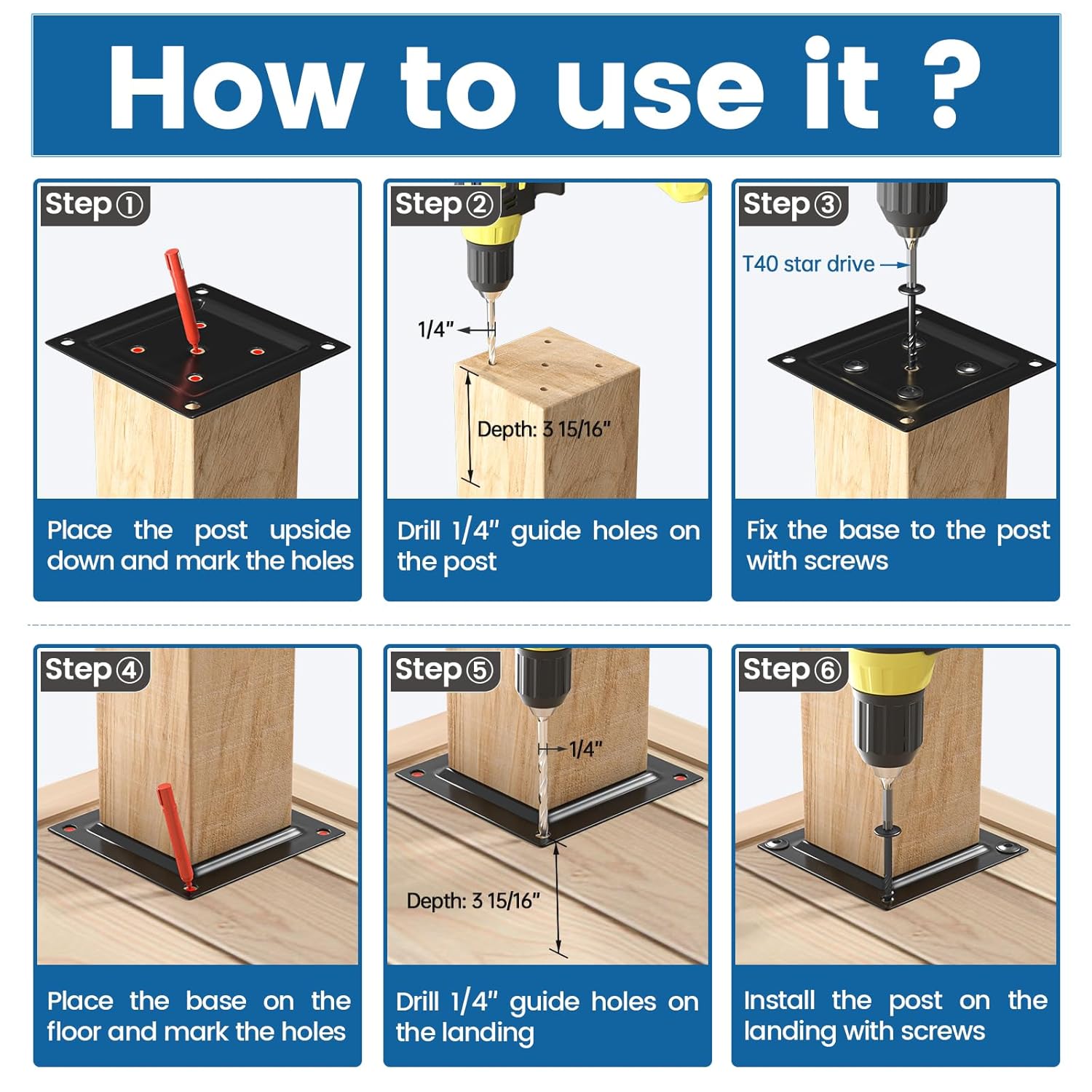 How to use it ?

Step①

Place the post upside down and mark the holes

Step②

1/4"

Depth: 3 15/16"

Drill 1/4" guide holes on the post

Step③

T40 star drive

Fix the base to the post with screws

Step④

Place the base on the floor and mark the holes

Step⑤

1/4"

Depth: 3 15/16"

Drill 1/4" guide holes on the landing

Step⑥

Install the post on the landing with screws