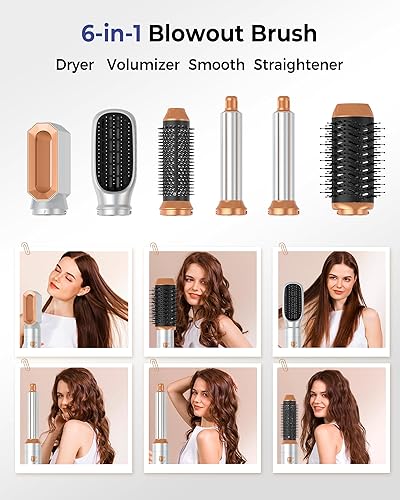 6-in-1 Blowout Brush

Dryer Volumizer Smooth Straightener