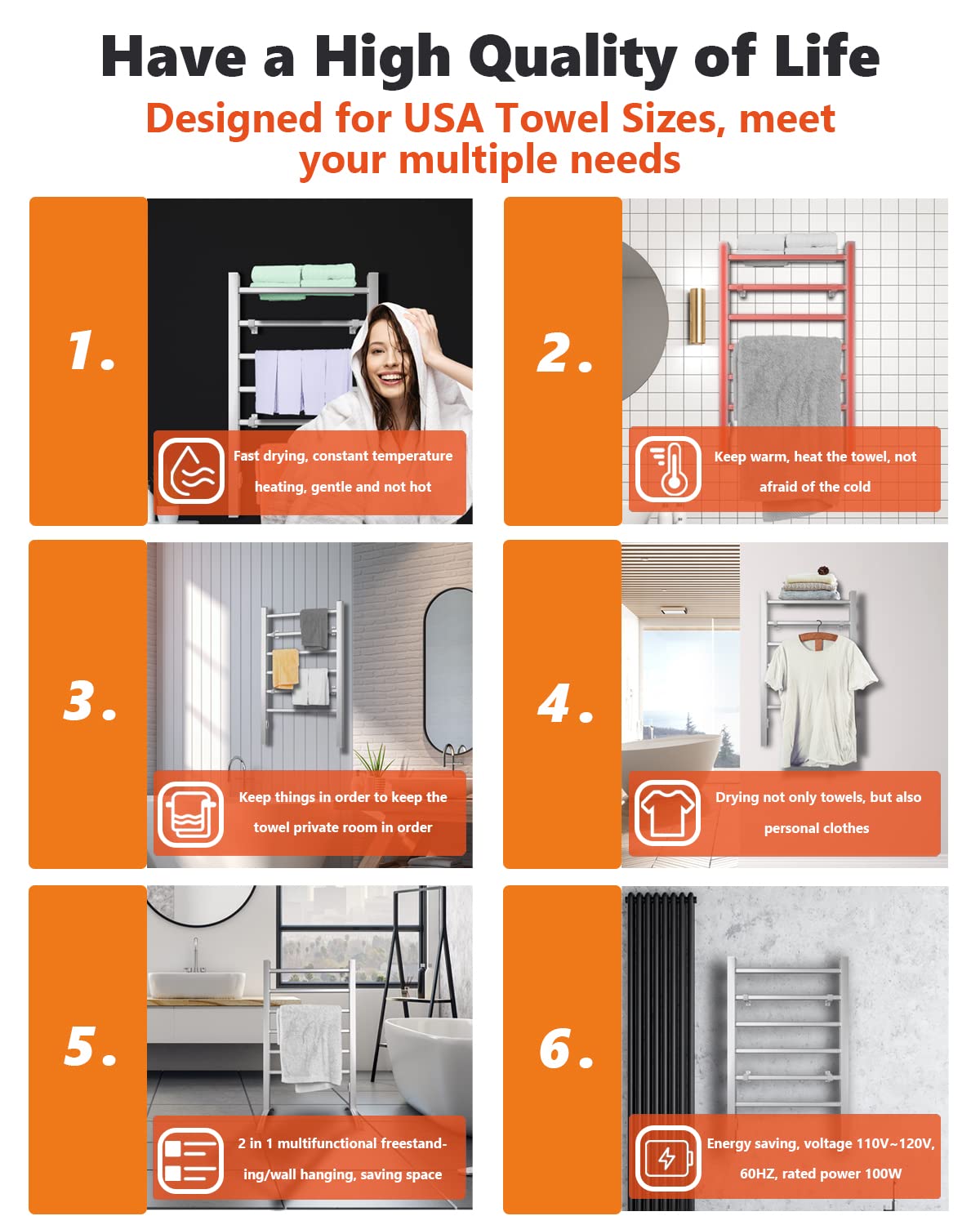 Have a High Quality of Life

Designed for USA Towel Sizes, meet your multiple needs

1.

Fast drying, constant temperature heating, gentle and not hot

2.

Keep warm, heat the towel, not afraid of the cold

3.

Keep things in order to keep the towel private room in order

4.

Drying not only towels, but also personal clothes

5.

2 in 1 multifunctional freestanding/wall hanging, saving space

6.

Energy saving, voltage 110V~120V, 60HZ, rated power 100W