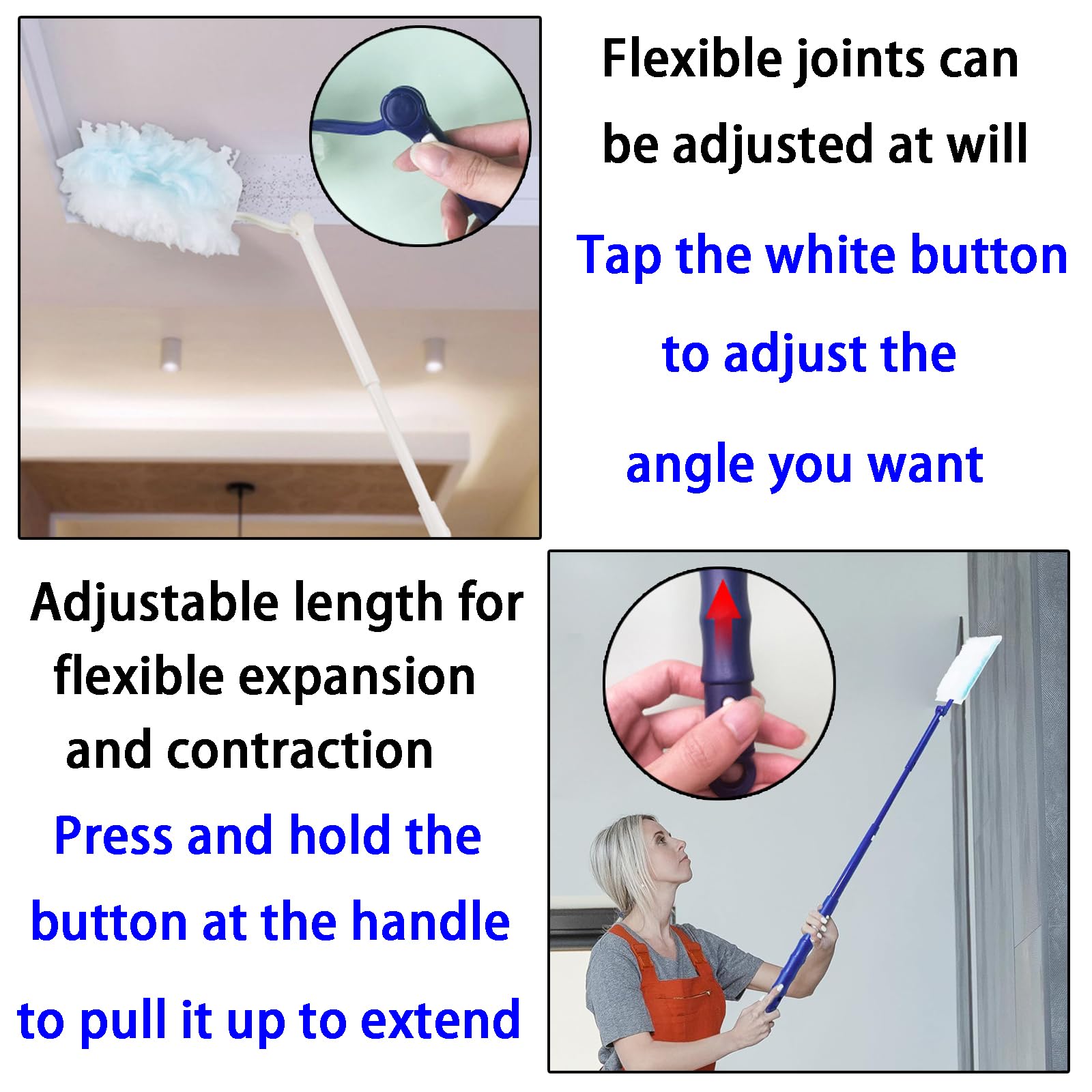 Flexible joints can be adjusted at will

Tap the white button to adjust the angle you want

Adjustable length for flexible expansion and contraction

Press and hold the button at the handle to pull it up to extend