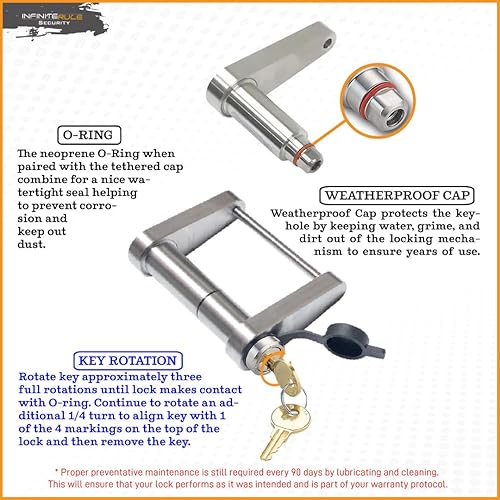 INFINITERULE
SECURITY

O-RING

The neoprene O-Ring when paired with the tethered cap combine for a nice watertight seal helping to prevent corrosion and keep out dust.

WEATHERPROOF CAP

Weatherproof Cap protects the keyhole by keeping water, grime, and dirt out of the locking mechanism to ensure years of use.

KEY ROTATION

Rotate key approximately three full rotations until lock makes contact with O-ring. Continue to rotate an additional 1/4 turn to align key with 1 of the 4 markings on the top of the lock and then remove the key.

* Proper preventative maintenance is still required every 90 days by lubricating and cleaning. This will ensure that your lock performs as it was intended and is part of your warranty protocol.