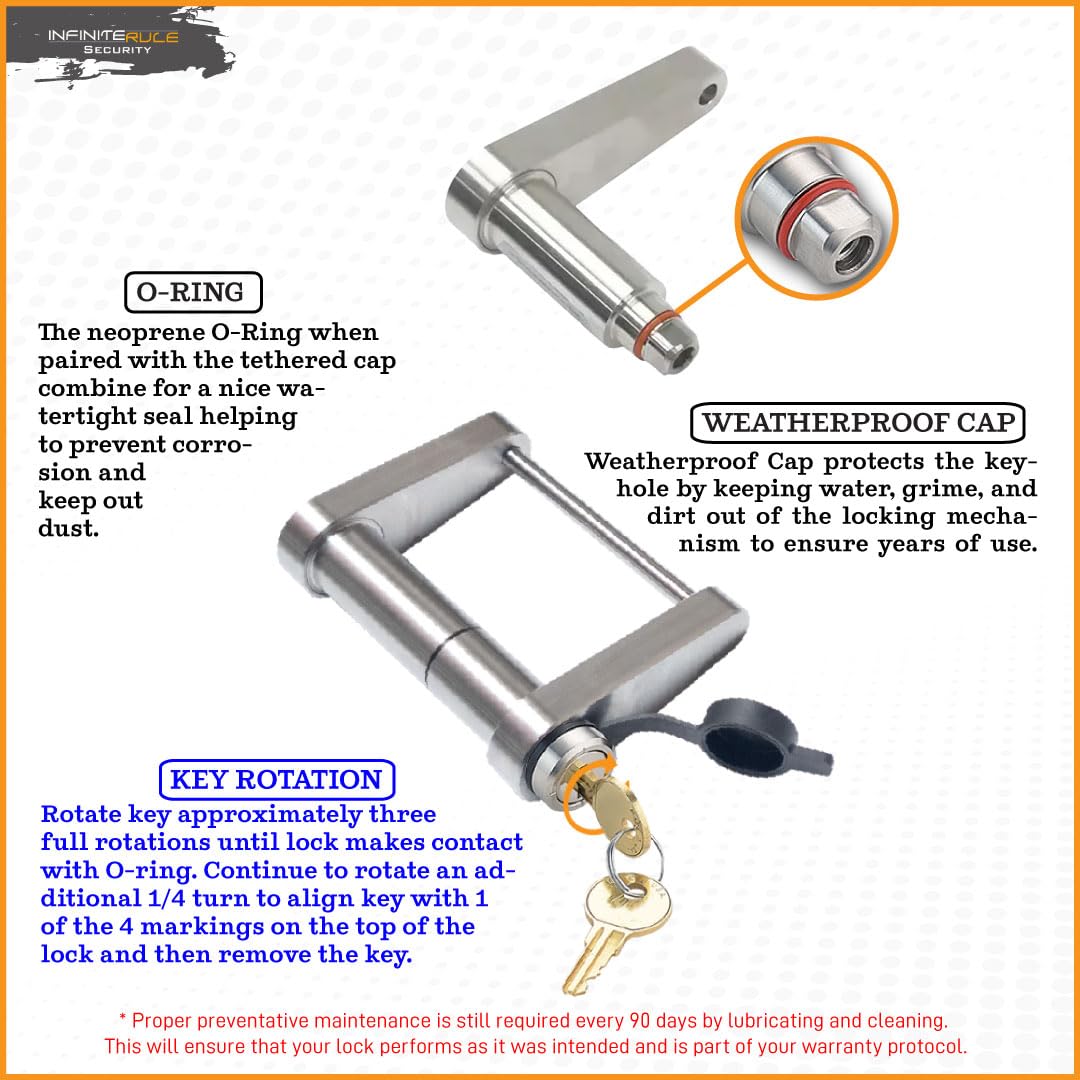 INFINITERULE
Security

O-RING

The neoprene O-Ring when paired with the tethered cap combine for a nice watertight seal helping to prevent corrosion and keep out dust.

WEATHERPROOF CAP

Weatherproof Cap protects the keyhole by keeping water, grime, and dirt out of the locking mechanism to ensure years of use.

KEY ROTATION

Rotate key approximately three full rotations until lock makes contact with O-ring. Continue to rotate an additional 1/4 turn to align key with 1 of the 4 markings on the top of the lock and then remove the key.

* Proper preventative maintenance is still required every 90 days by lubricating and cleaning. This will ensure that your lock performs as it was intended and is part of your warranty protocol.