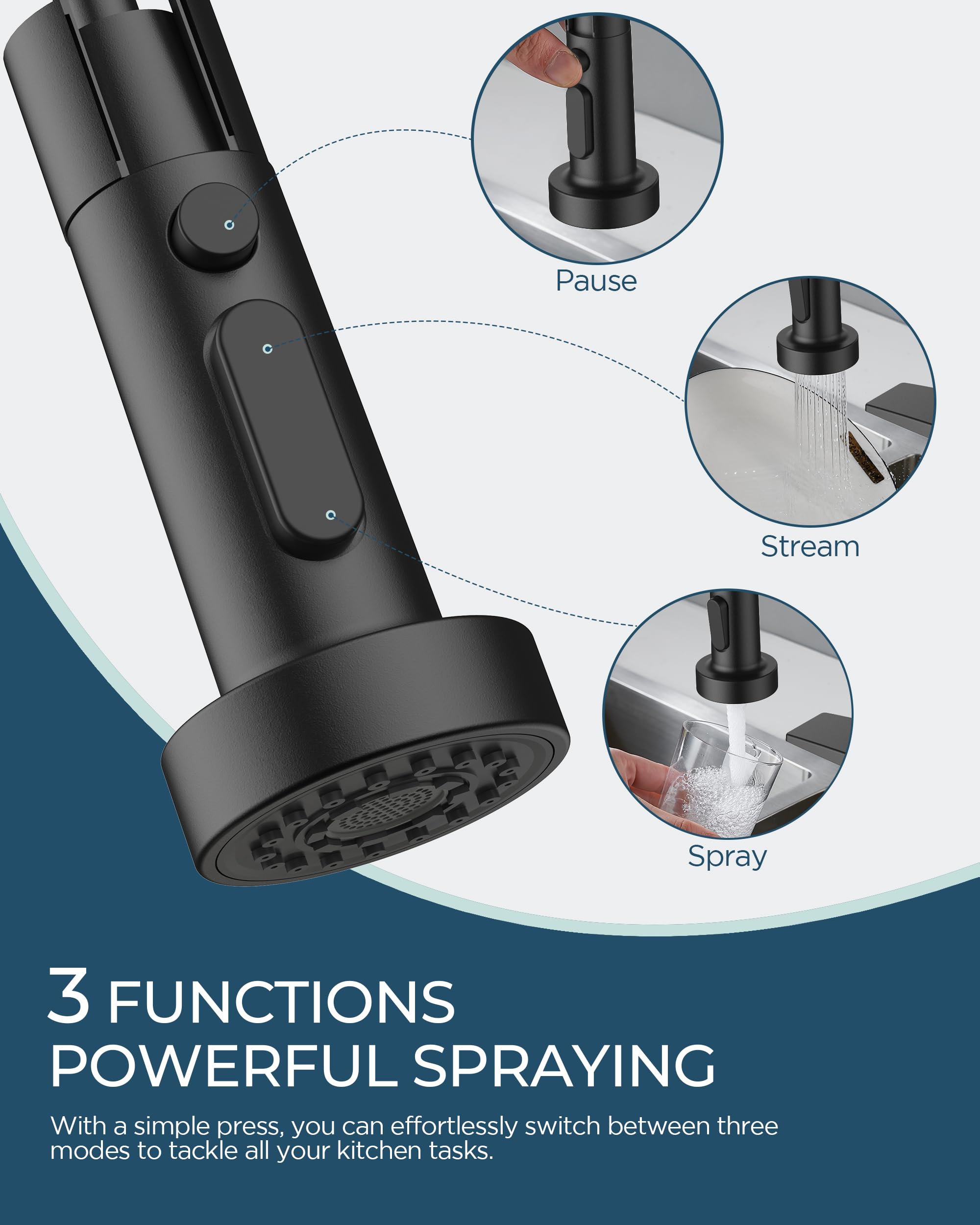 Pause

Stream

Spray

3 FUNCTIONS
POWERFUL SPRAYING

With a simple press, you can effortlessly switch between three modes to tackle all your kitchen tasks.