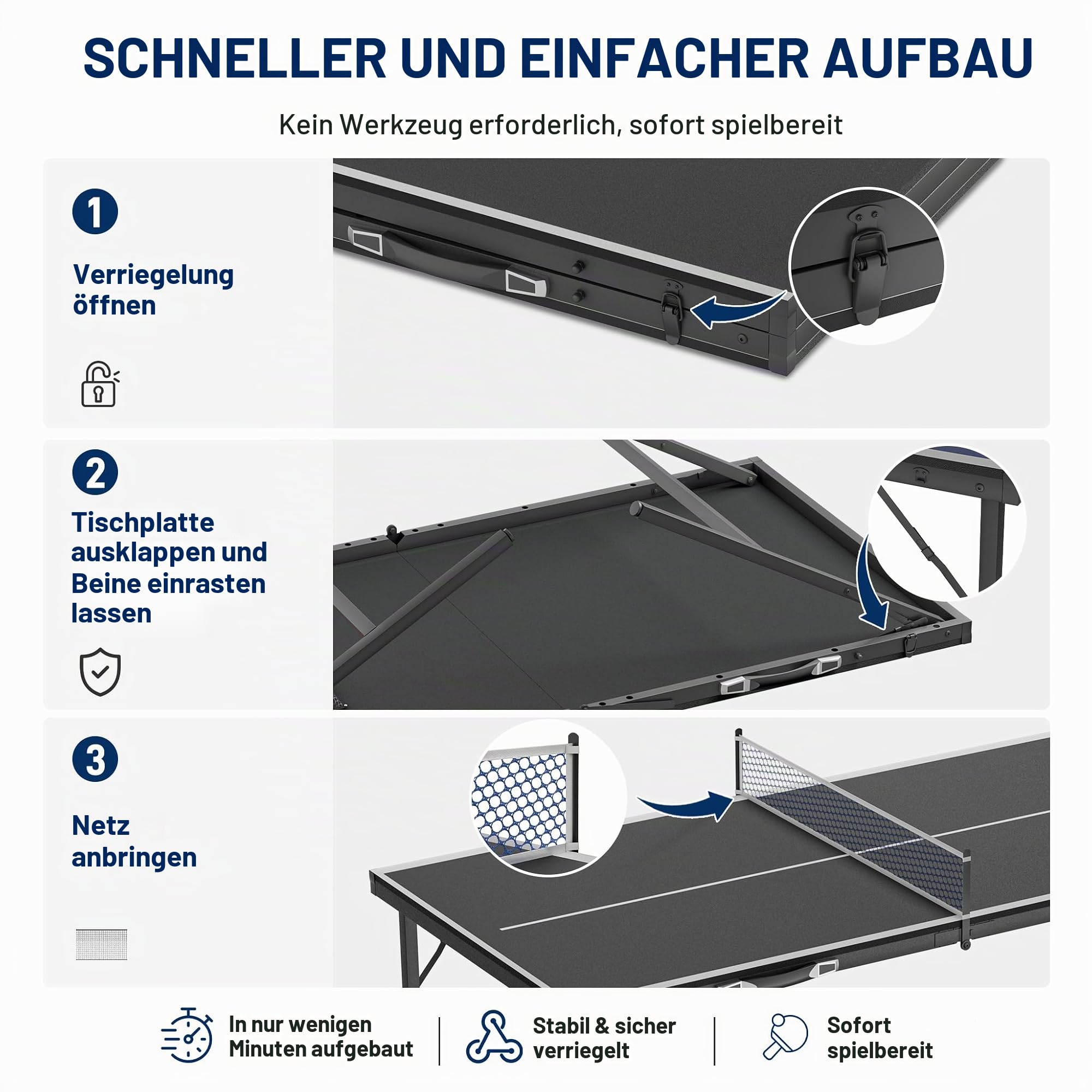 SCHNELLER UND EINFACHER AUFBAU

Kein Werkzeug erforderlich, sofort spielbereit

1

Verriegelung öffnen

2

Tischplatte ausklappen und Beine einrasten lassen

3

Netz anbringen

In nur wenigen Minuten aufgebaut

Stabil & sicher verriegelt

Sofort spielbereit