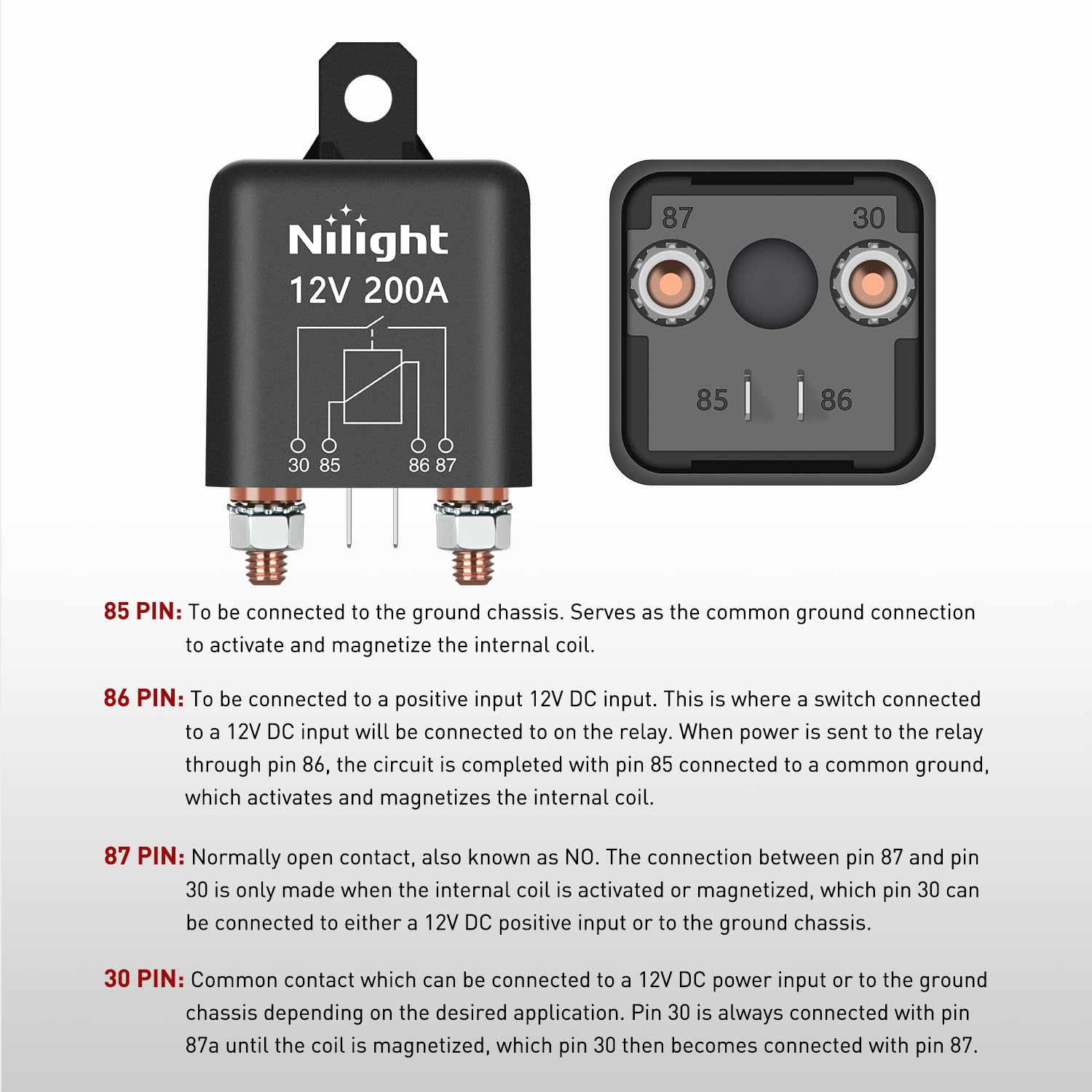 Nilight
12V 200A

30 85 86 87

87 30
85 86

85 PIN: To be connected to the ground chassis. Serves as the common ground connection to activate and magnetize the internal coil.

86 PIN: To be connected to a positive input 12V DC input. This is where a switch connected to a 12V DC input will be connected to on the relay. When power is sent to the relay through pin 86, the circuit is completed with pin 85 connected to a common ground, which activates and magnetizes the internal coil.

87 PIN: Normally open contact, also known as NO. The connection between pin 87 and pin 30 is only made when the internal coil is activated or magnetized, which pin 30 can be connected to either a 12V DC positive input or to the ground chassis.

30 PIN: Common contact which can be connected to a 12V DC power input or to the ground chassis depending on the desired application. Pin 30 is always connected with pin 87a until the coil is magnetized, which pin 30 then becomes connected with pin 87.