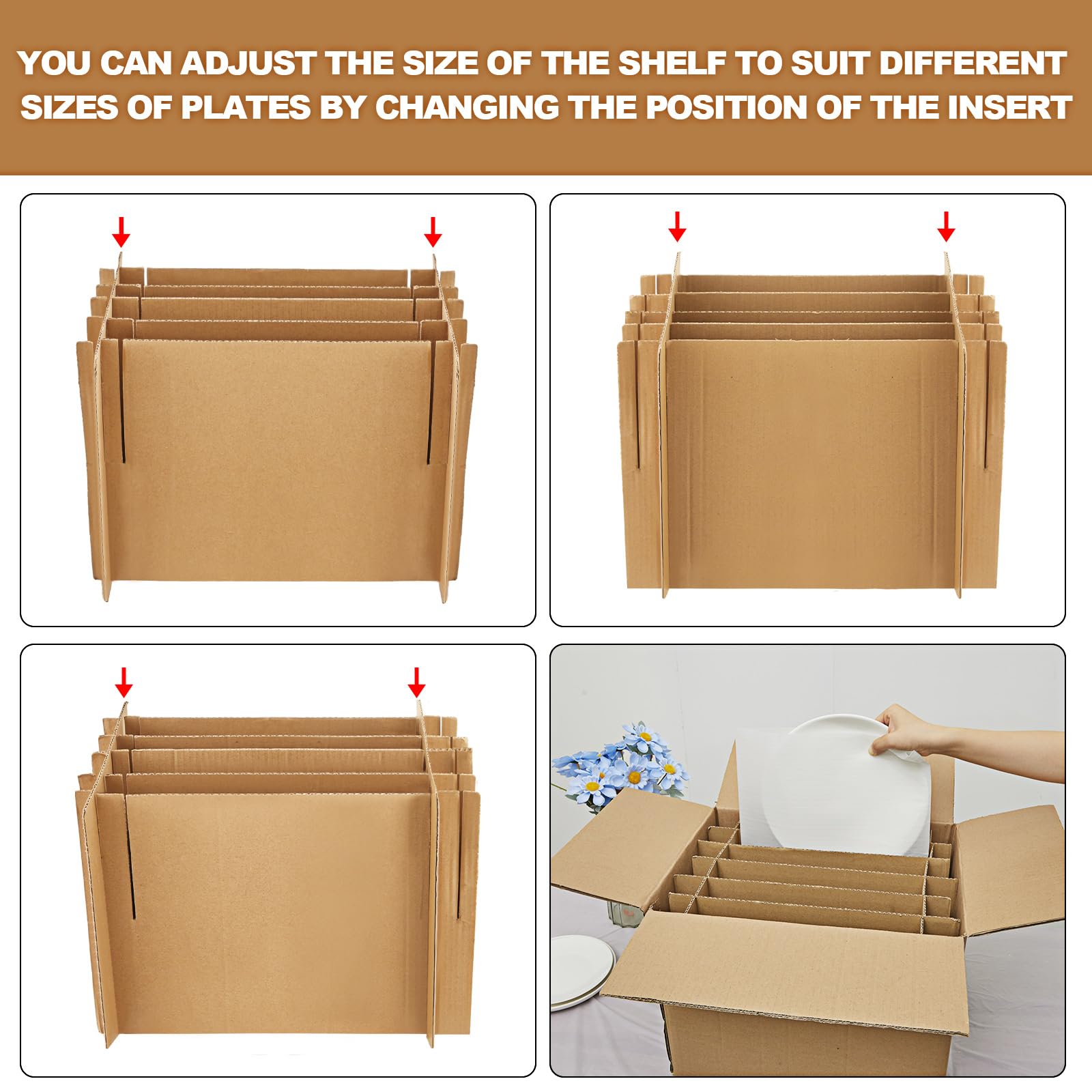 YOU CAN ADJUST THE SIZE OF THE SHELF TO SUIT DIFFERENT SIZES OF PLATES BY CHANGING THE POSITION OF THE INSERT