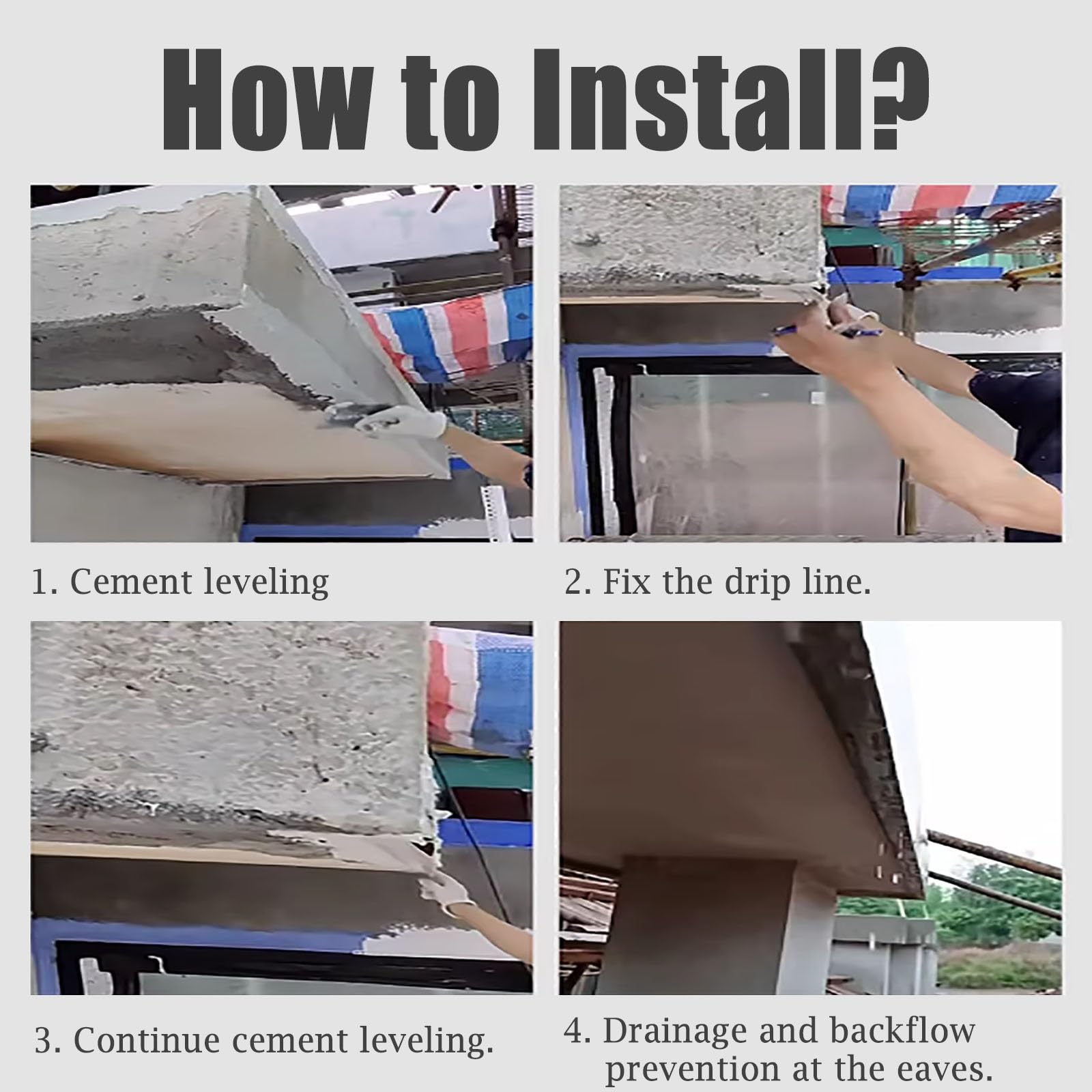 How to Install?

1. Cement leveling

2. Fix the drip line.

3. Continue cement leveling.

4. Drainage and backflow prevention at the eaves.