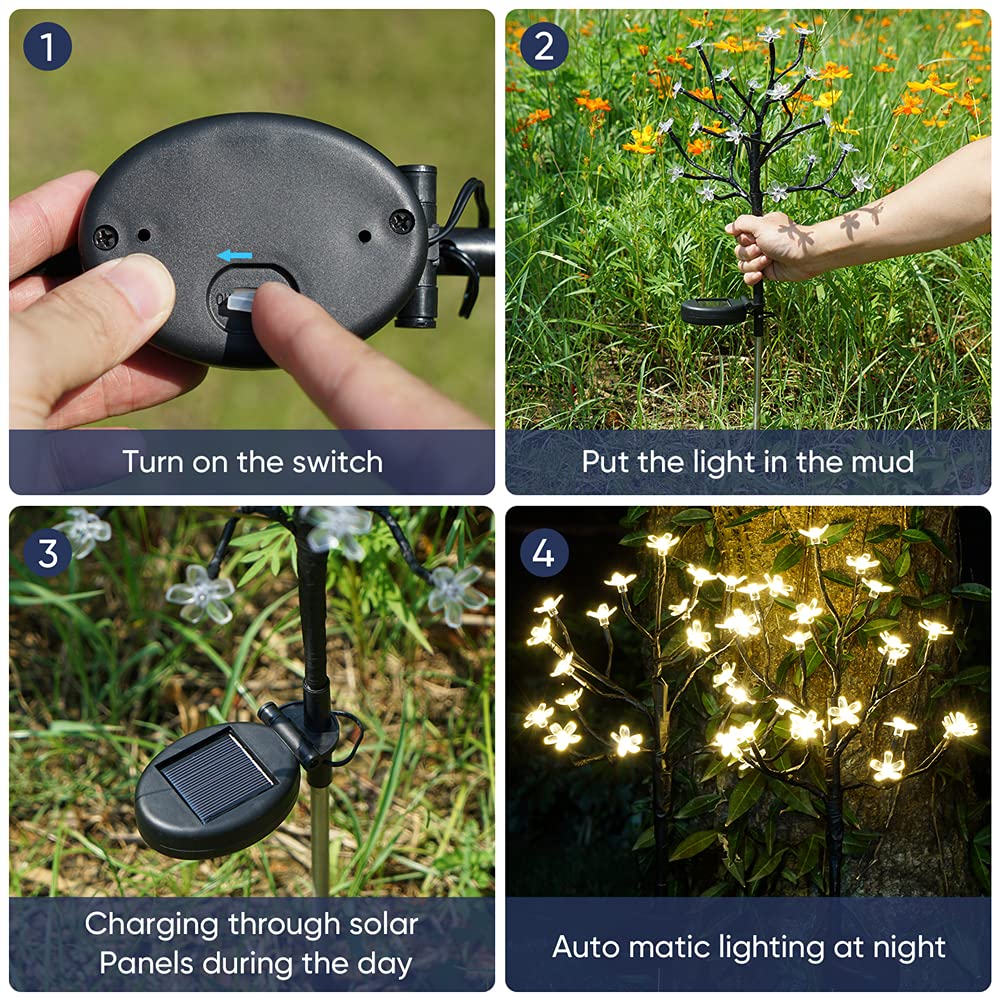 1

Turn on the switch

2

Put the light in the mud

3

Charging through solar Panels during the day

4

Auto matic lighting at night