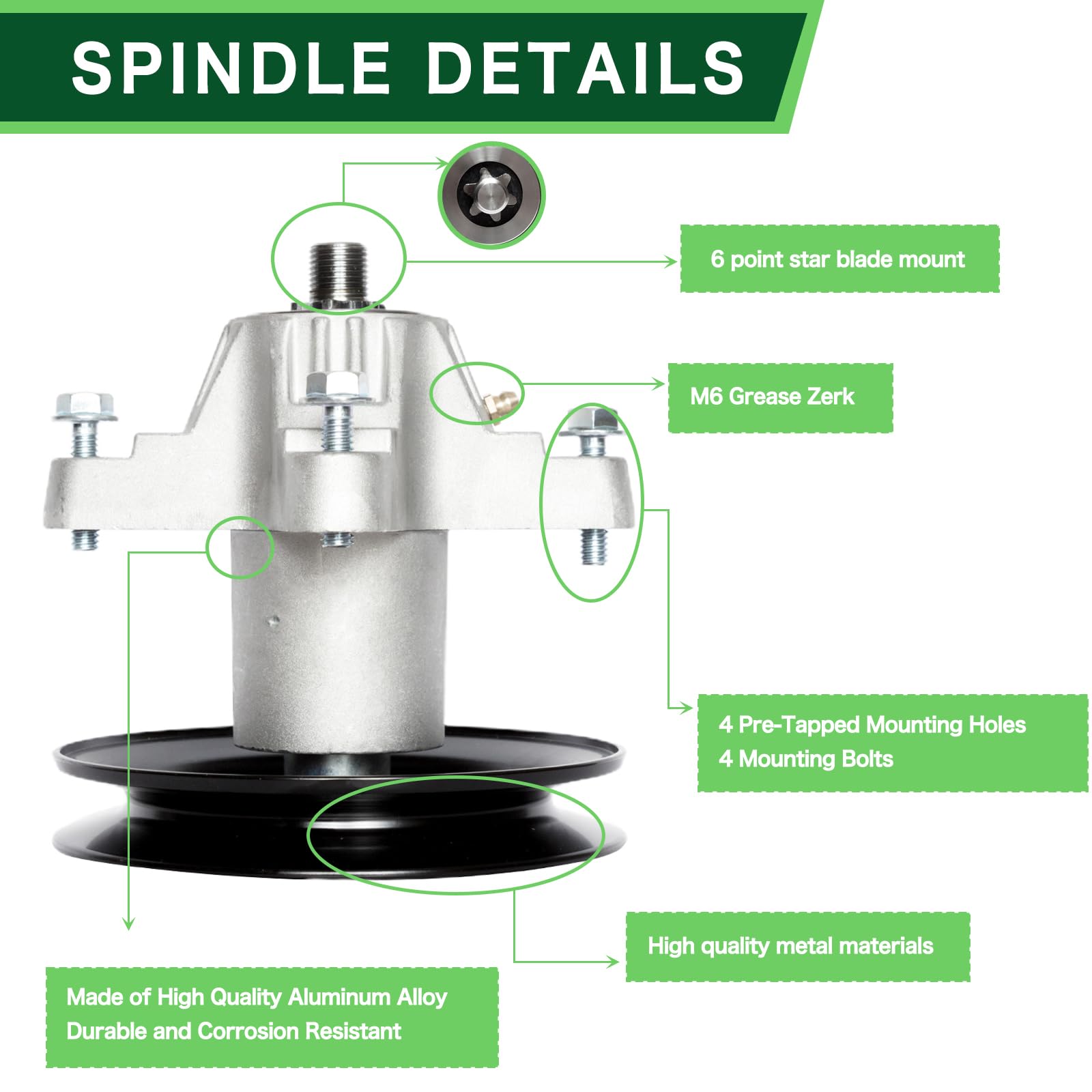 SPINDLE DETAILS

6 point star blade mount

M6 Grease Zerk

4 Pre-Tapped Mounting Holes
4 Mounting Bolts

High quality metal materials

Made of High Quality Aluminum Alloy
Durable and Corrosion Resistant