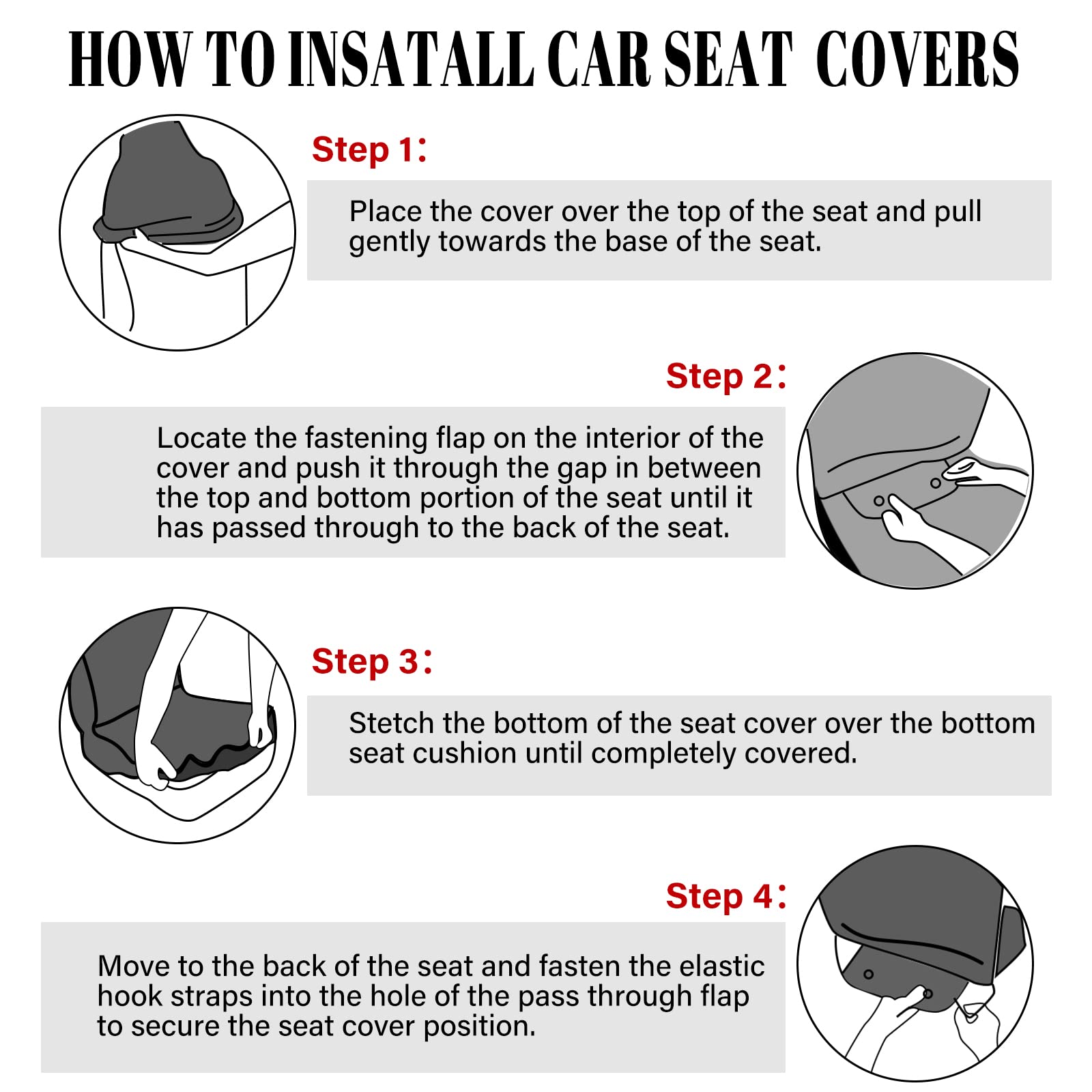 HOW TO INSATALL CAR SEAT COVERS

Step 1：

Place the cover over the top of the seat and pull gently towards the base of the seat.

Step 2：

Locate the fastening flap on the interior of the cover and push it through the gap in between the top and bottom portion of the seat until it has passed through to the back of the seat.

Step 3：

Stetch the bottom of the seat cover over the bottom seat cushion until completely covered.

Step 4：

Move to the back of the seat and fasten the elastic hook straps into the hole of the pass through flap to secure the seat cover position.