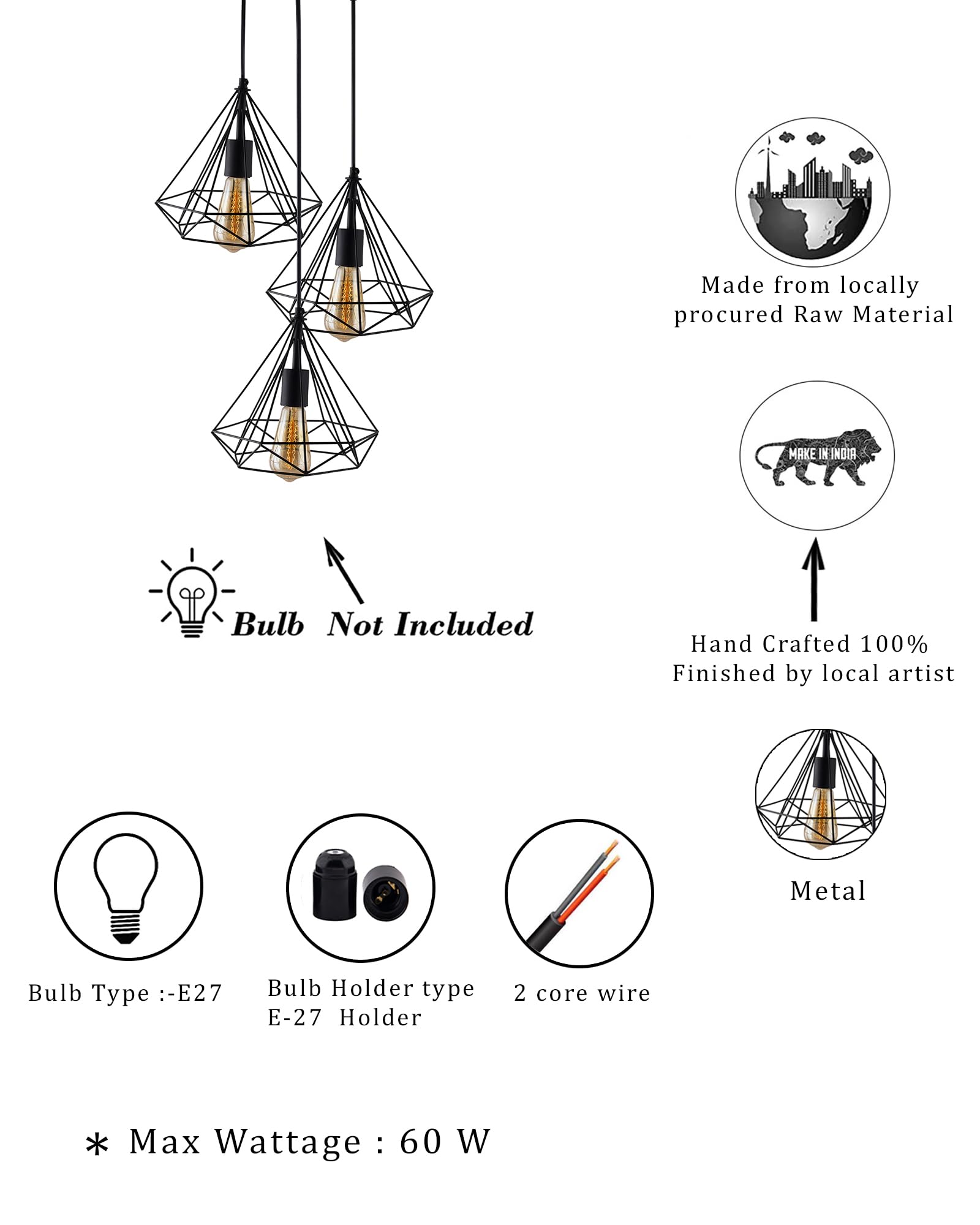 Made from locally procured Raw Material

MAKE IN INDIA

Bulb Not Included

Hand Crafted 100% Finished by local artist

Metal

Bulb Type :-E27

Bulb Holder type E-27 Holder

2 core wire

* Max Wattage : 60 W