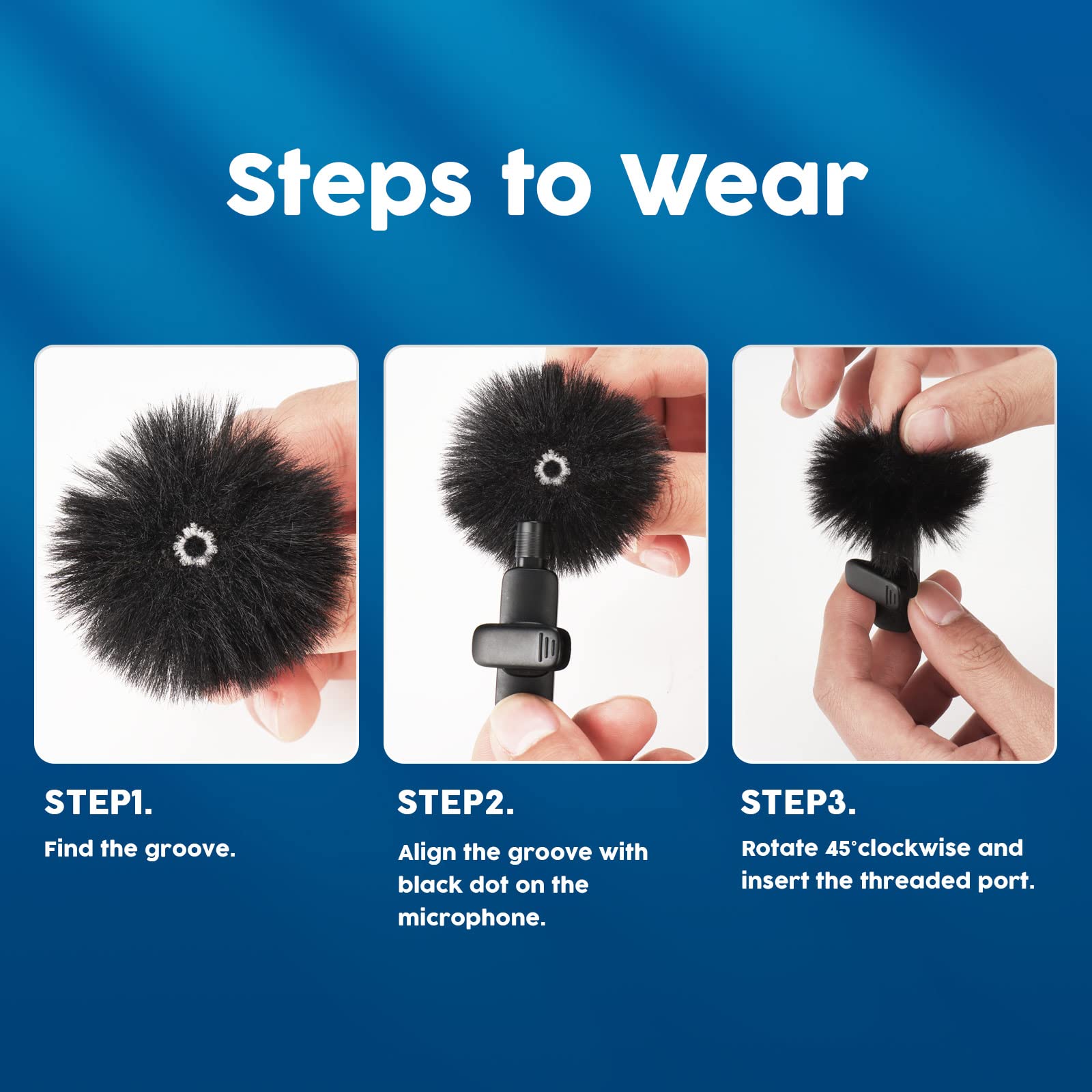 Steps to Wear

STEP1.

Find the groove.

STEP2.

Align the groove with black dot on the microphone.

STEP3.

Rotate 45°clockwise and insert the threaded port.