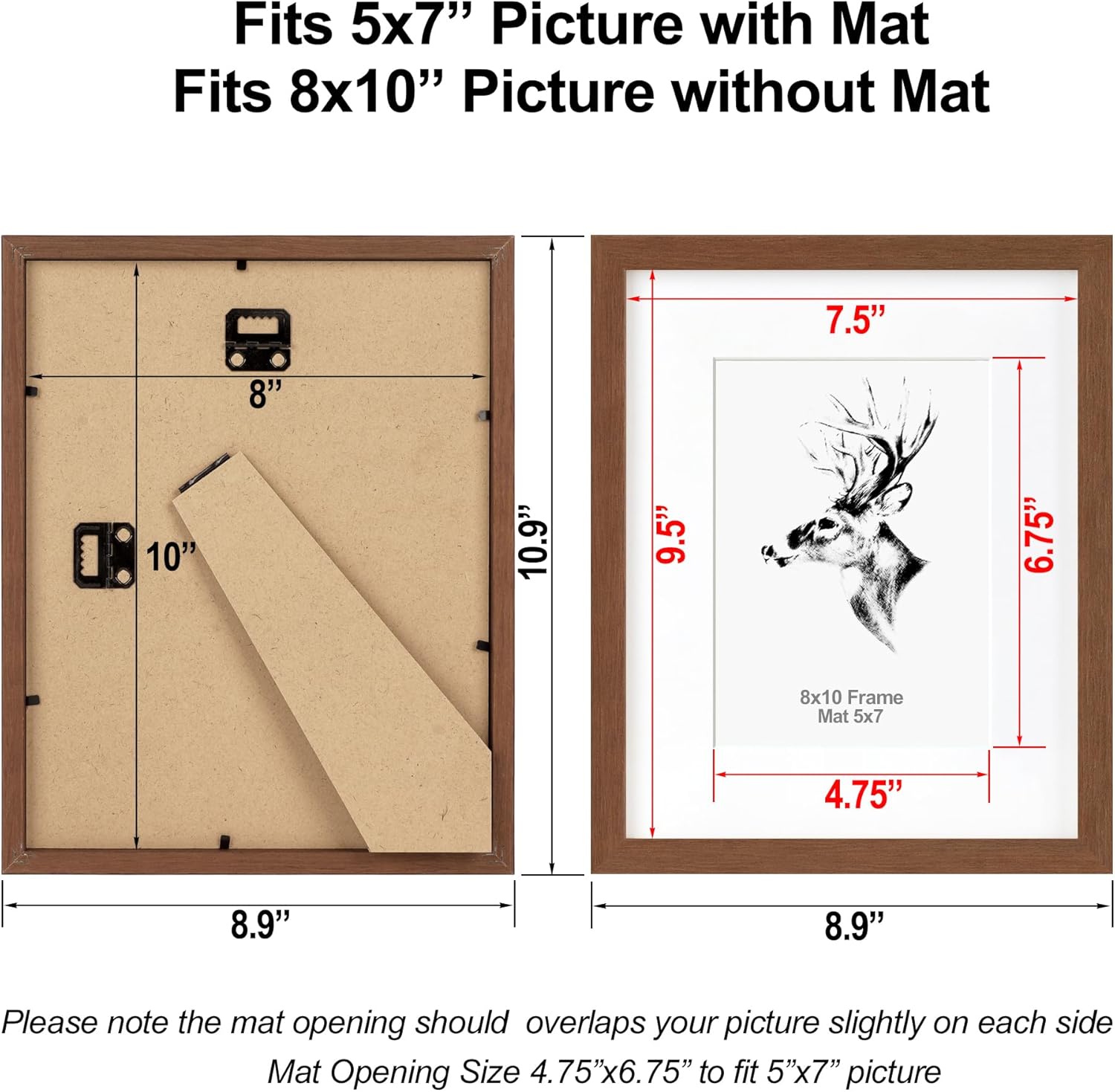 Fits 5x7” Picture with Mat
Fits 8x10” Picture without Mat

8”

10”

10.9”

8.9”

7.5”

9.5”

6.75”

8x10 Frame
Mat 5x7

4.75”

8.9”

Please note the mat opening should overlaps your picture slightly on each side
Mat Opening Size 4.75”x6.75” to fit 5”x7” picture