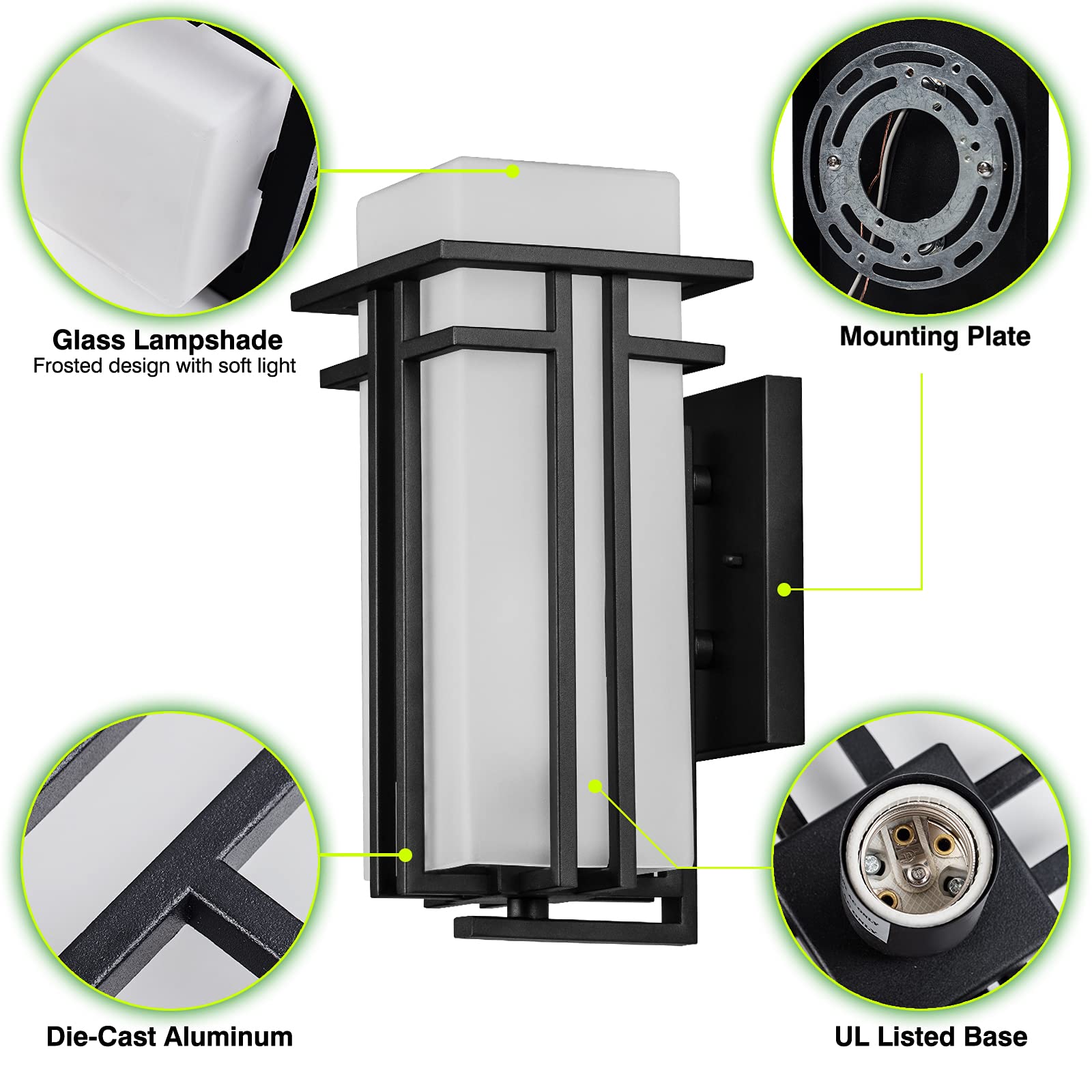 Glass Lampshade
Frosted design with soft light

Mounting Plate

Die-Cast Aluminum

UL Listed Base