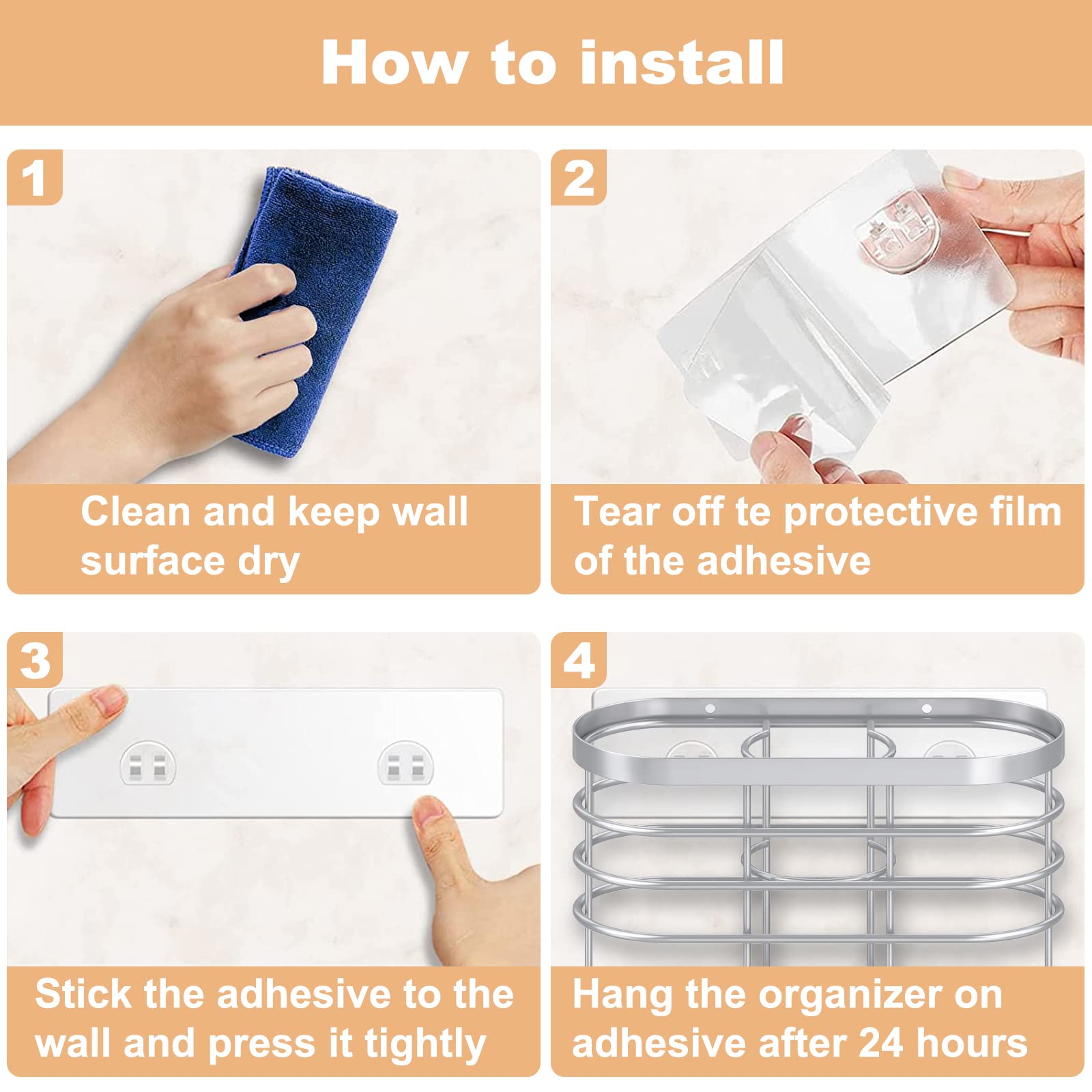 How to install

1

Clean and keep wall surface dry

2

Tear off te protective film of the adhesive

3

Stick the adhesive to the wall and press it tightly

4

Hang the organizer on adhesive after 24 hours