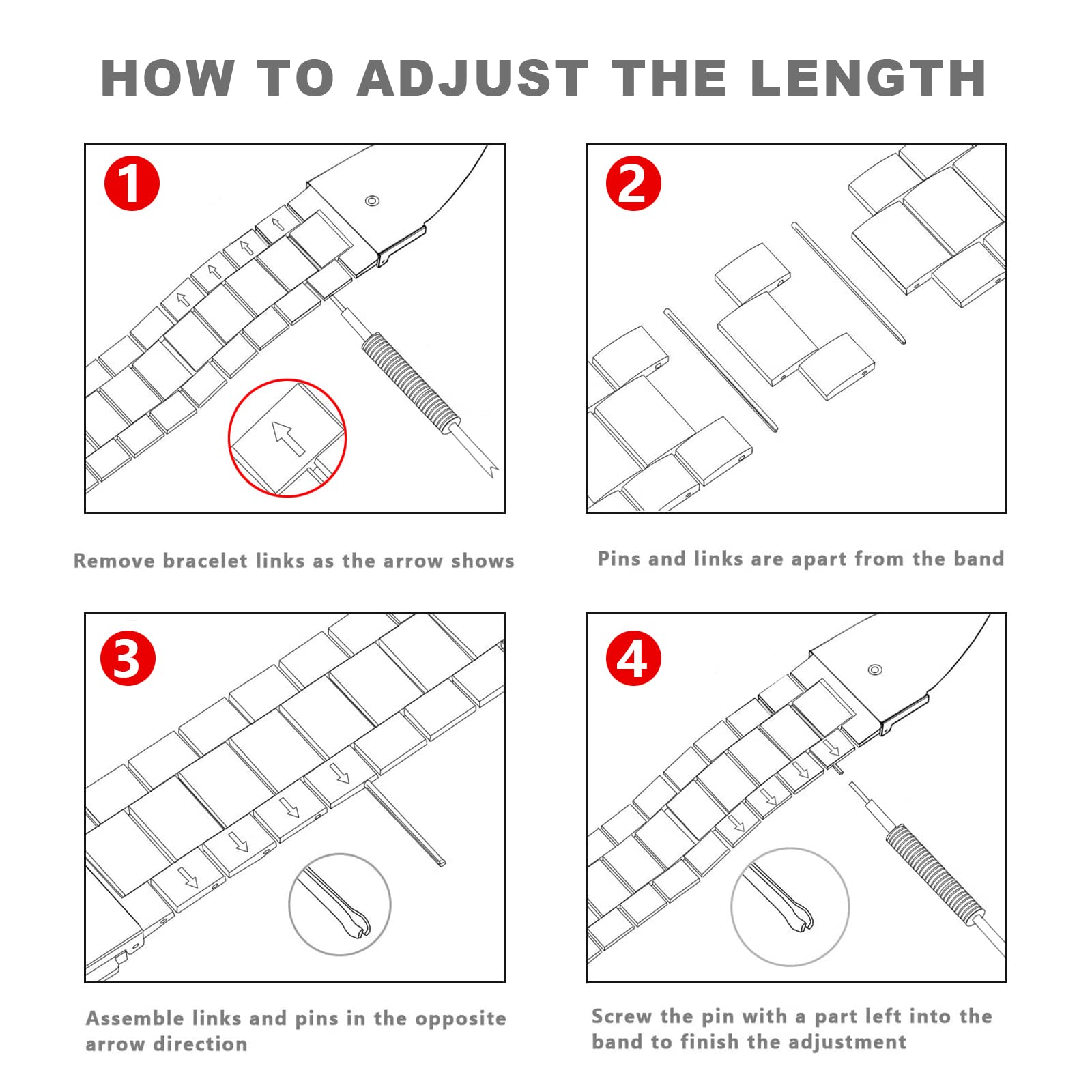 HOW TO ADJUST THE LENGTH

1

Remove bracelet links as the arrow shows

2

Pins and links are apart from the band

3

Assemble links and pins in the opposite arrow direction

4

Screw the pin with a part left into the band to finish the adjustment