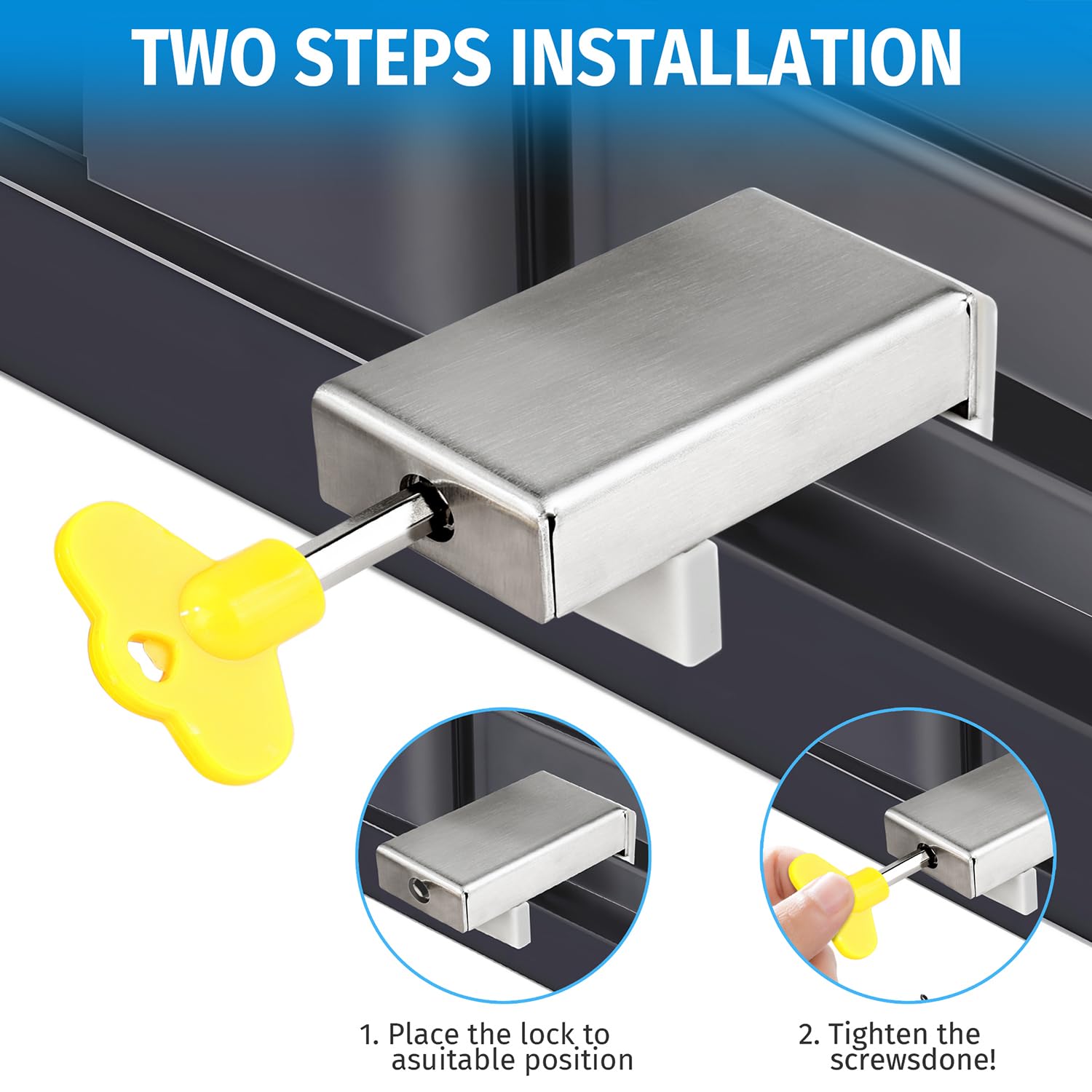 TWO STEPS INSTALLATION

1. Place the lock to asuitable position

2. Tighten the screwsdone!