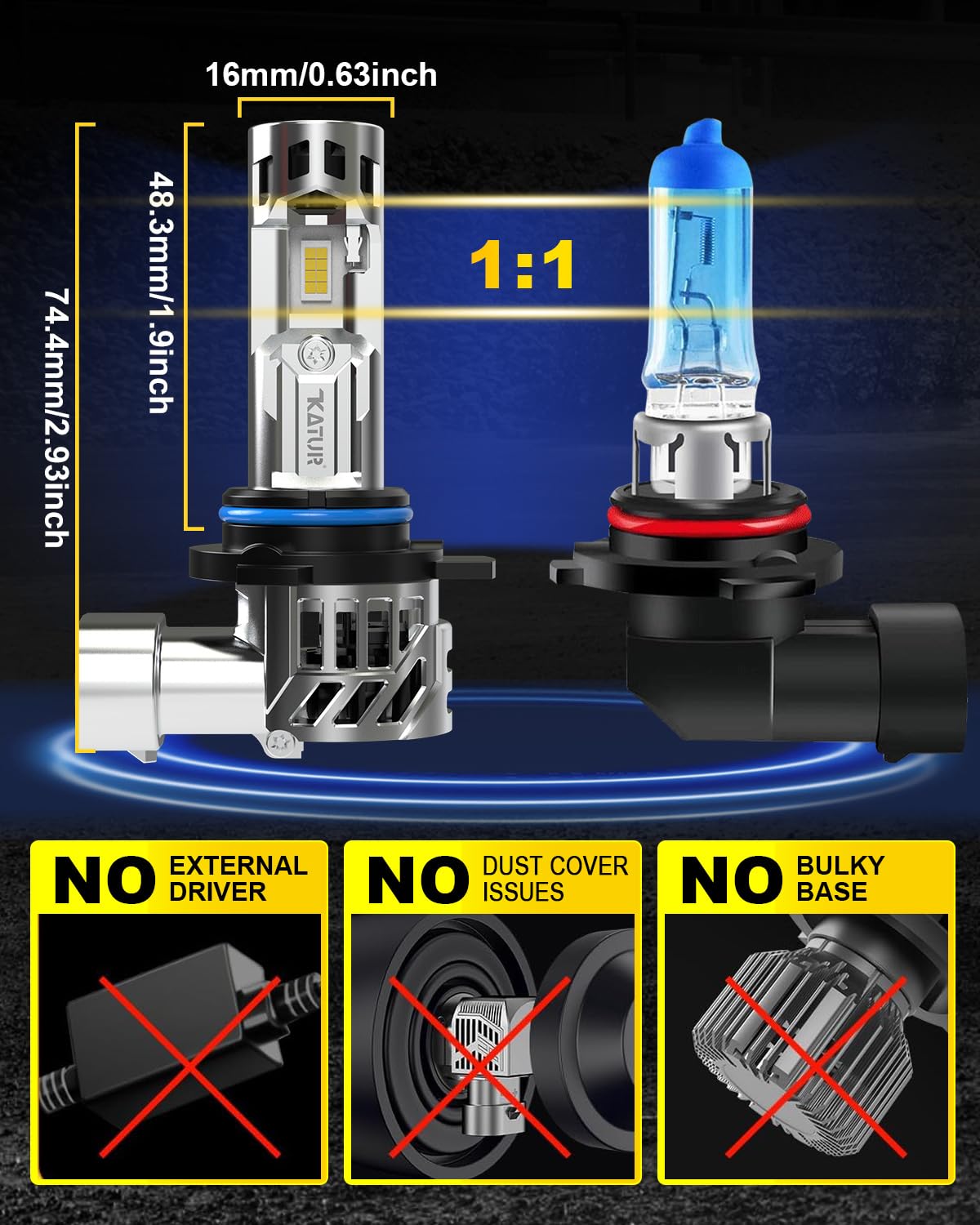 16mm/0.63inch

74.4mm/2.93inch

48.3mm/1.9inch

KATUR

1:1

NO EXTERNAL DRIVER

NO DUST COVER ISSUES

NO BULKY BASE