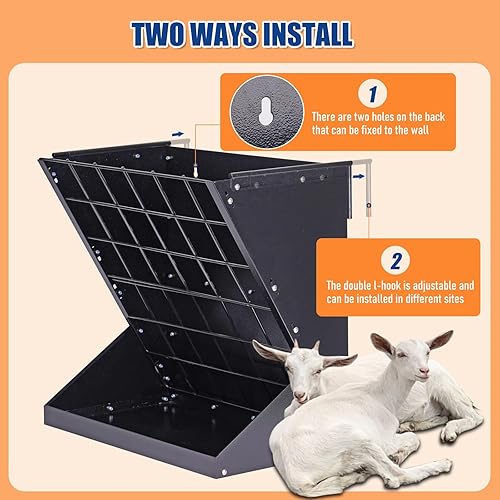 TWO WAYS INSTALL

1
There are two holes on the back that can be fixed to the wall

2
The double l-hook is adjustable and can be installed in different sites