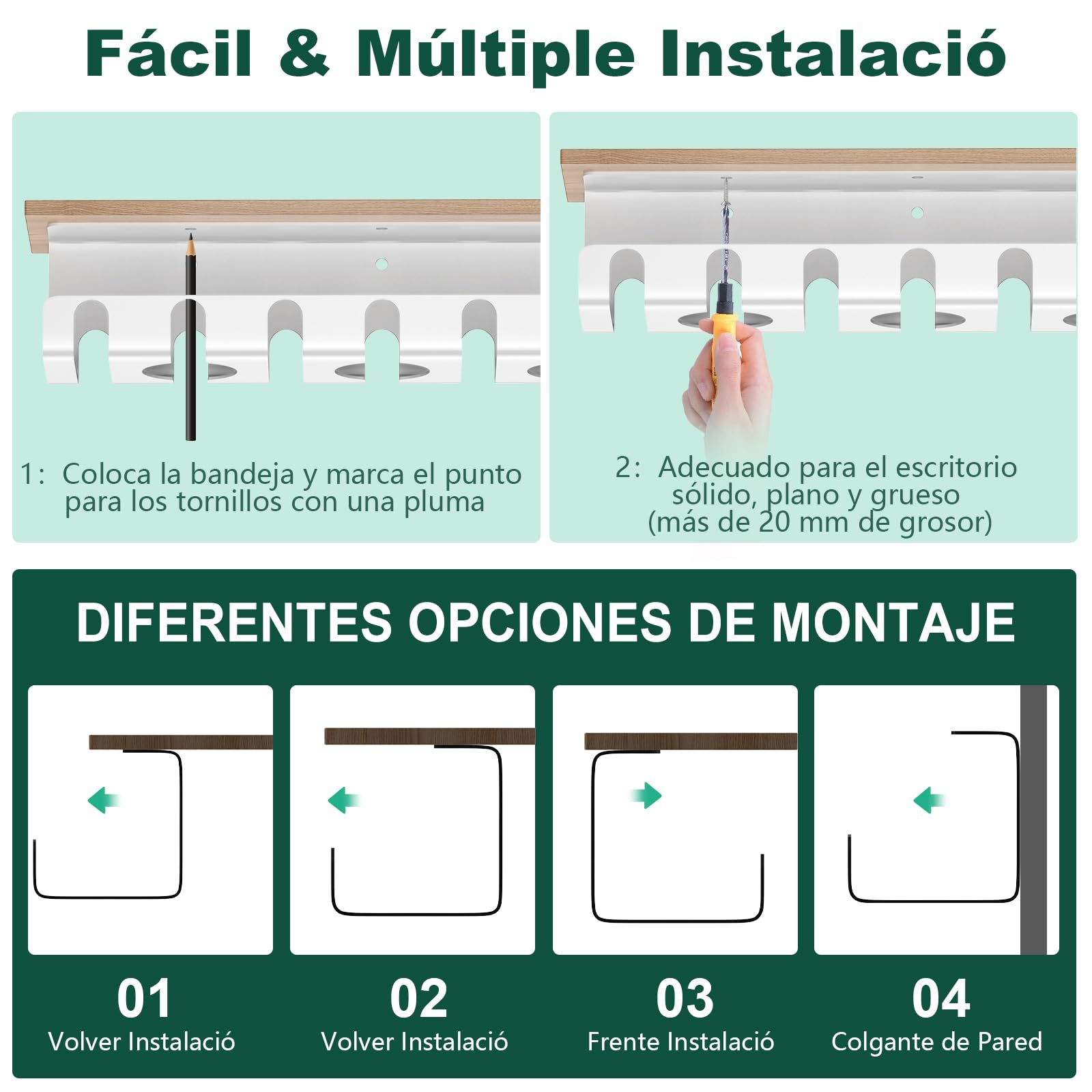 Fácil & Múltiple Instalació

1: Coloca la bandeja y marca el punto para los tornillos con una pluma

2: Adecuado para el escritorio sólido, plano y grueso (más de 20 mm de grosor)

DIFERENTES OPCIONES DE MONTAJE

01
Volver Instalació

02
Volver Instalació

03
Frente Instalació

04
Colgante de Pared