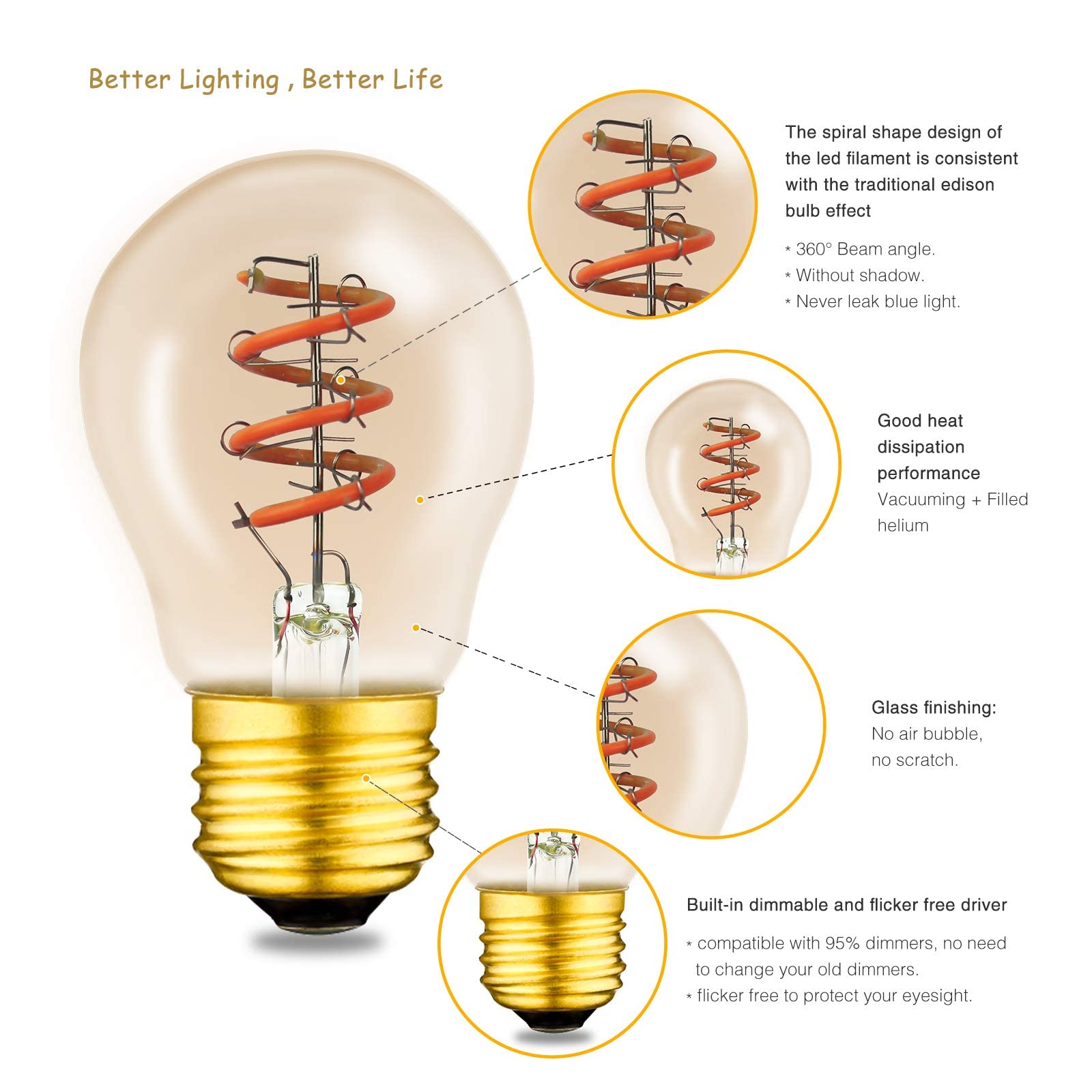 Better Lighting , Better Life

The spiral shape design of the led filament is consistent with the traditional edison bulb effect

* 360° Beam angle.
* Without shadow.
* Never leak blue light.

Good heat dissipation performance
Vacuuming + Filled helium

Glass finishing:
No air bubble, no scratch.

Built-in dimmable and flicker free driver

* compatible with 95% dimmers, no need to change your old dimmers.
* flicker free to protect your eyesight.